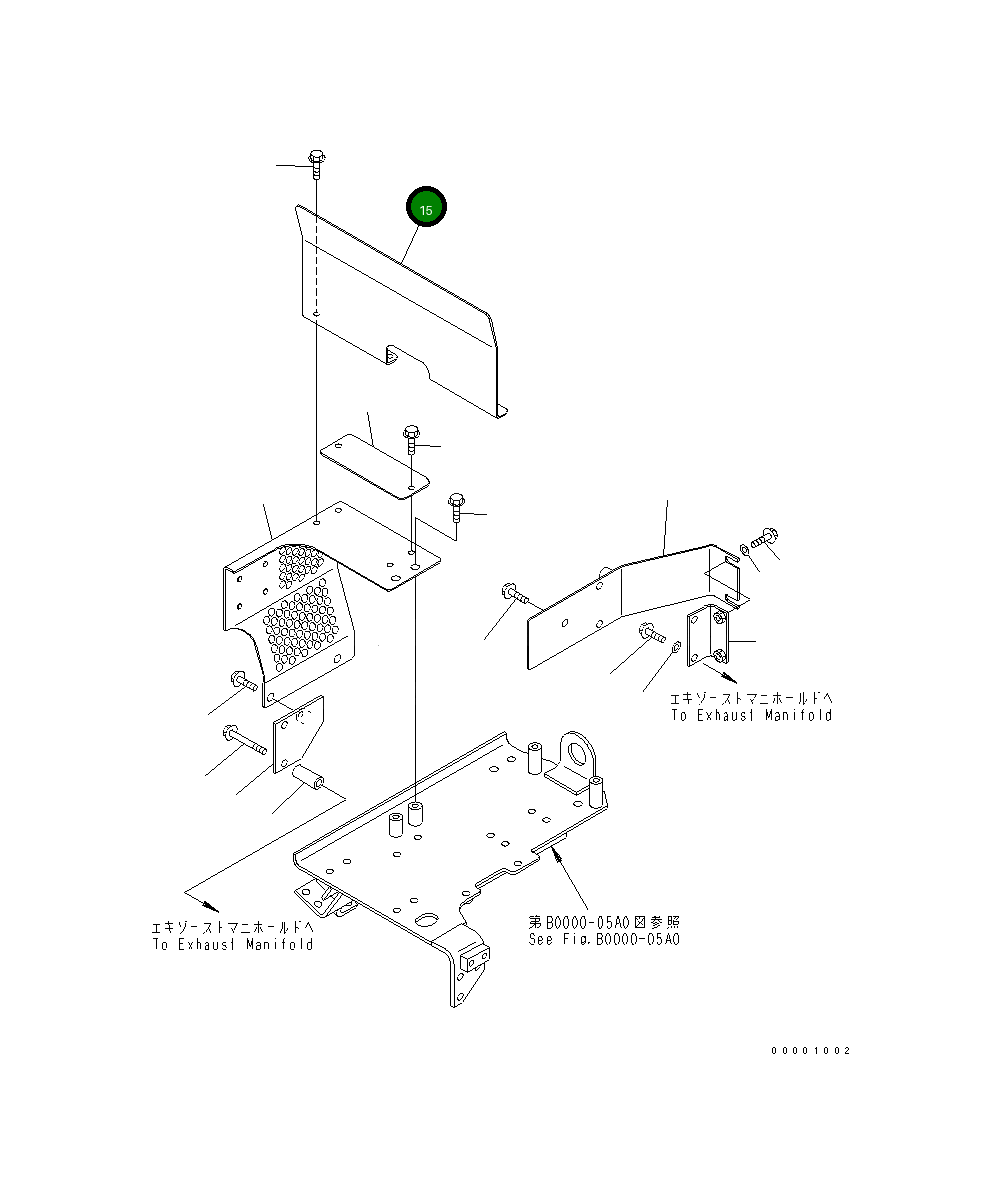 15

エキゾーストマニホールドへ
To Exhaust Manifold

エキゾーストマニホールドへ
To Exhaust Manifold

第B0000-05A0図参照
See Fig.B0000-05A0

00001002