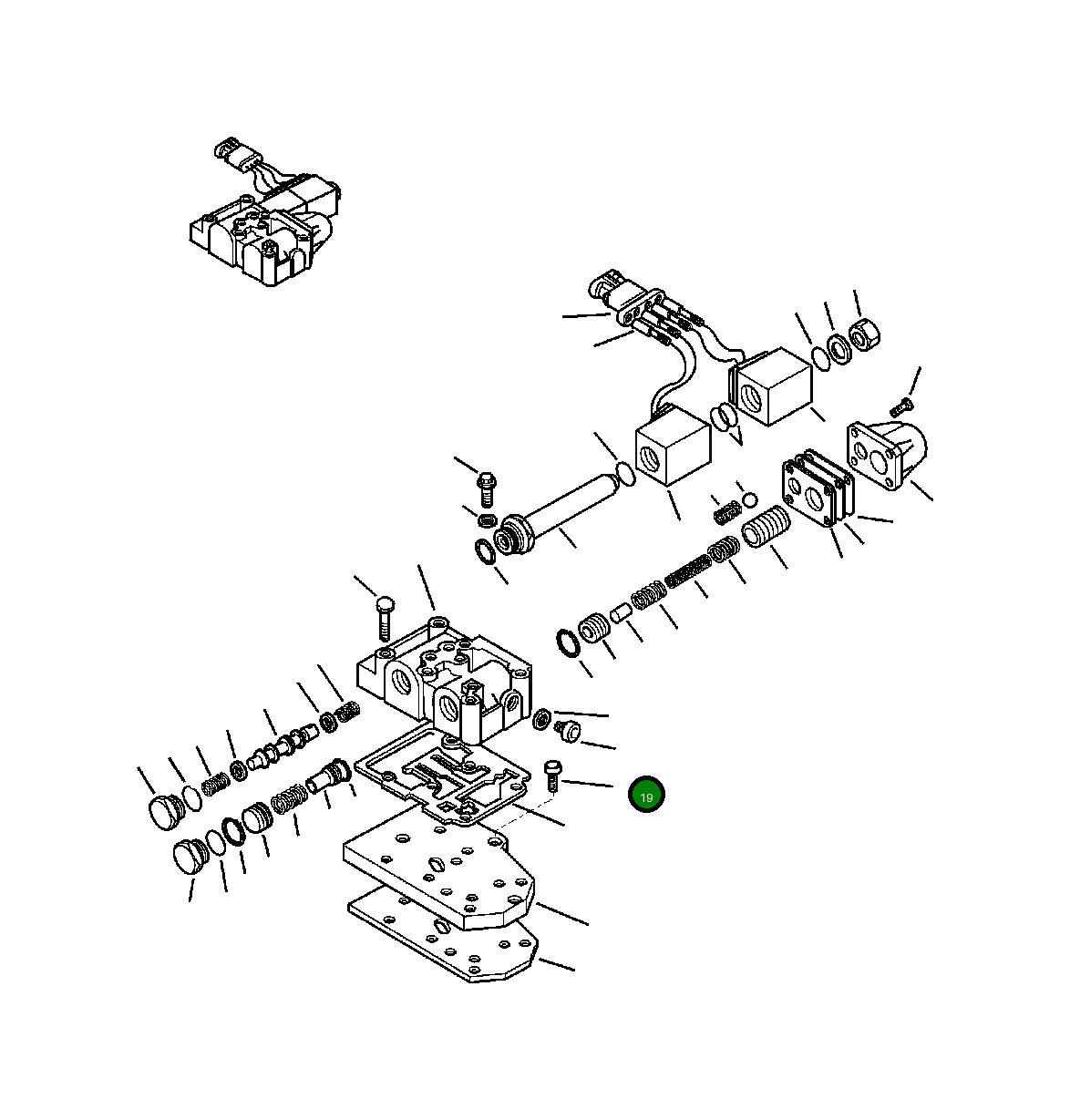 19