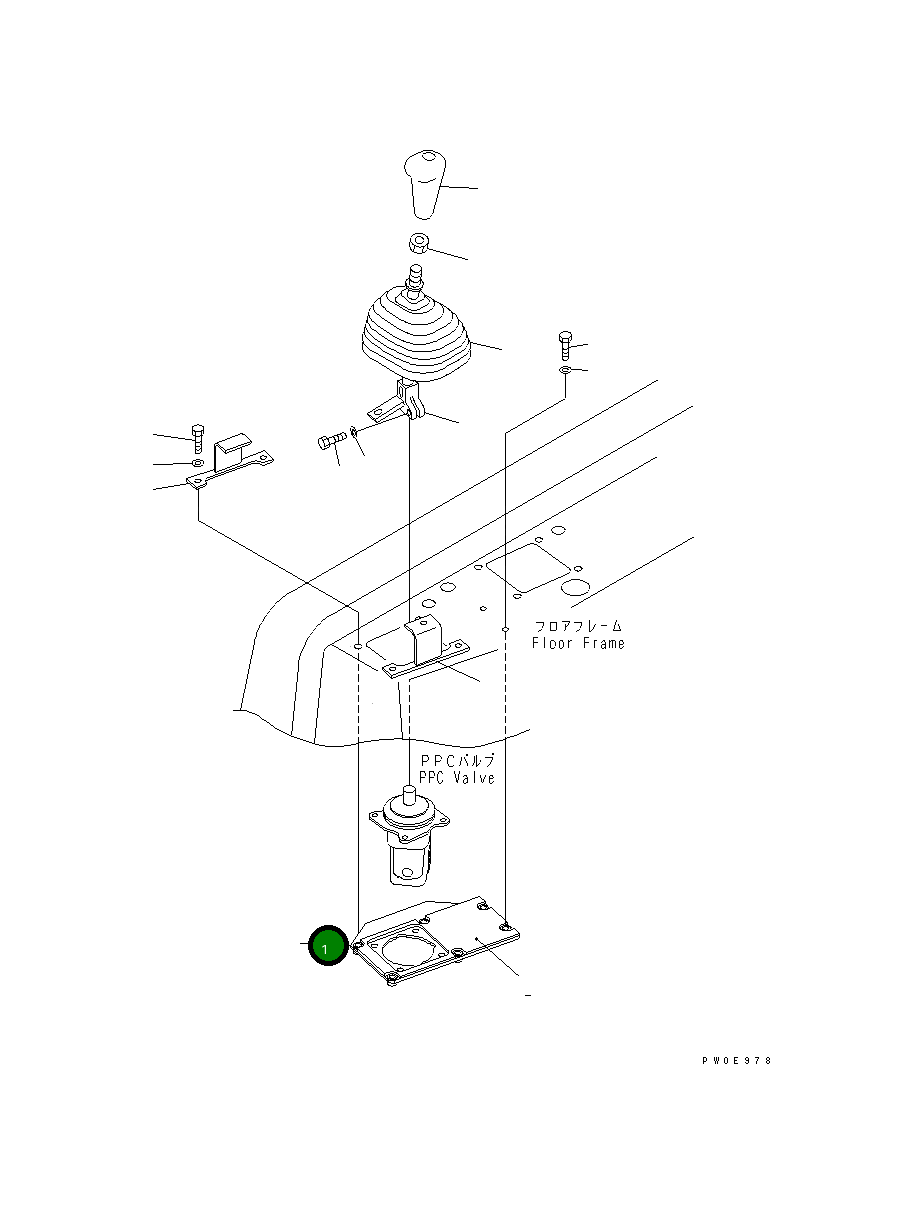 フロアフレーム
Floor Frame

PPCバルブ
PPC Valve

1

PW0E978