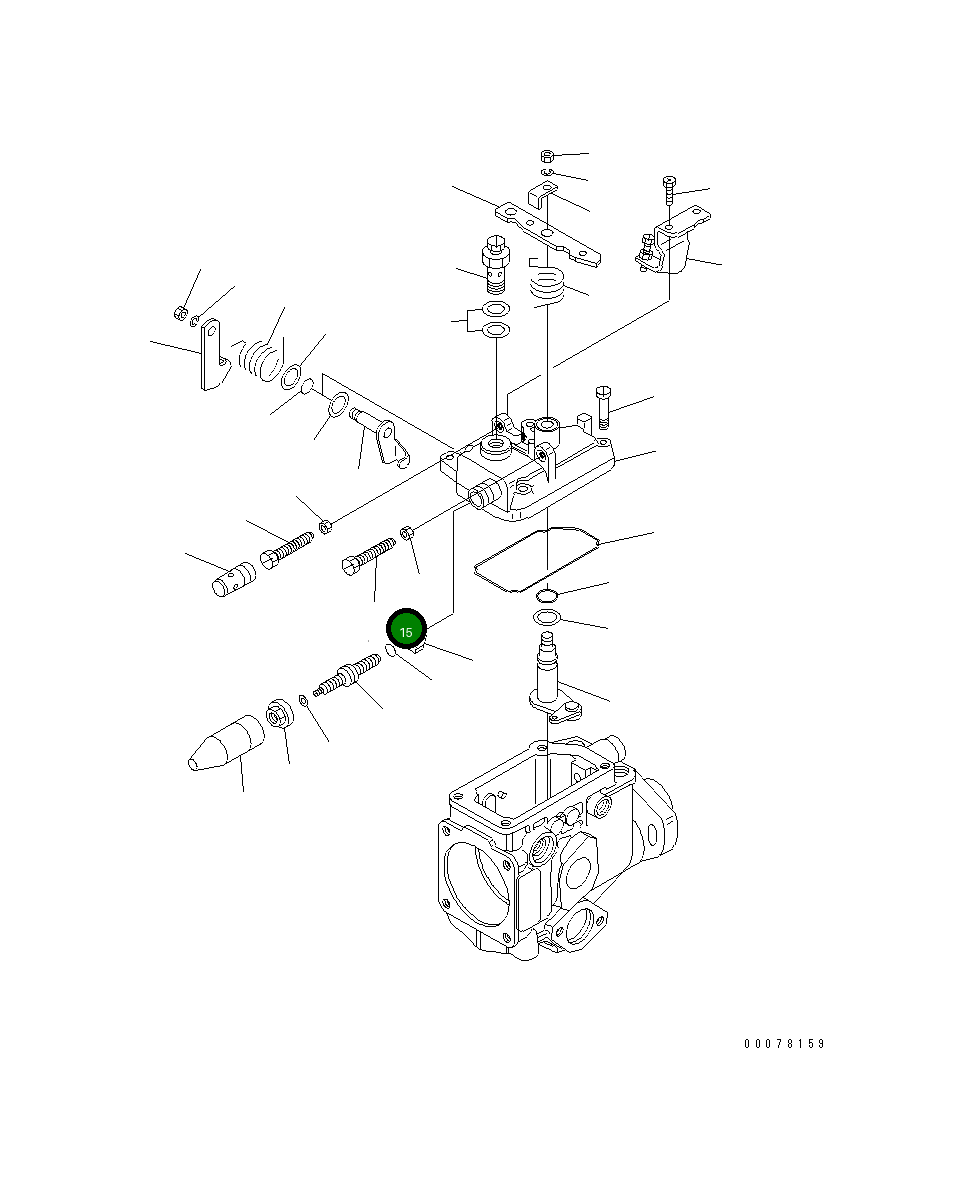 15

00078159