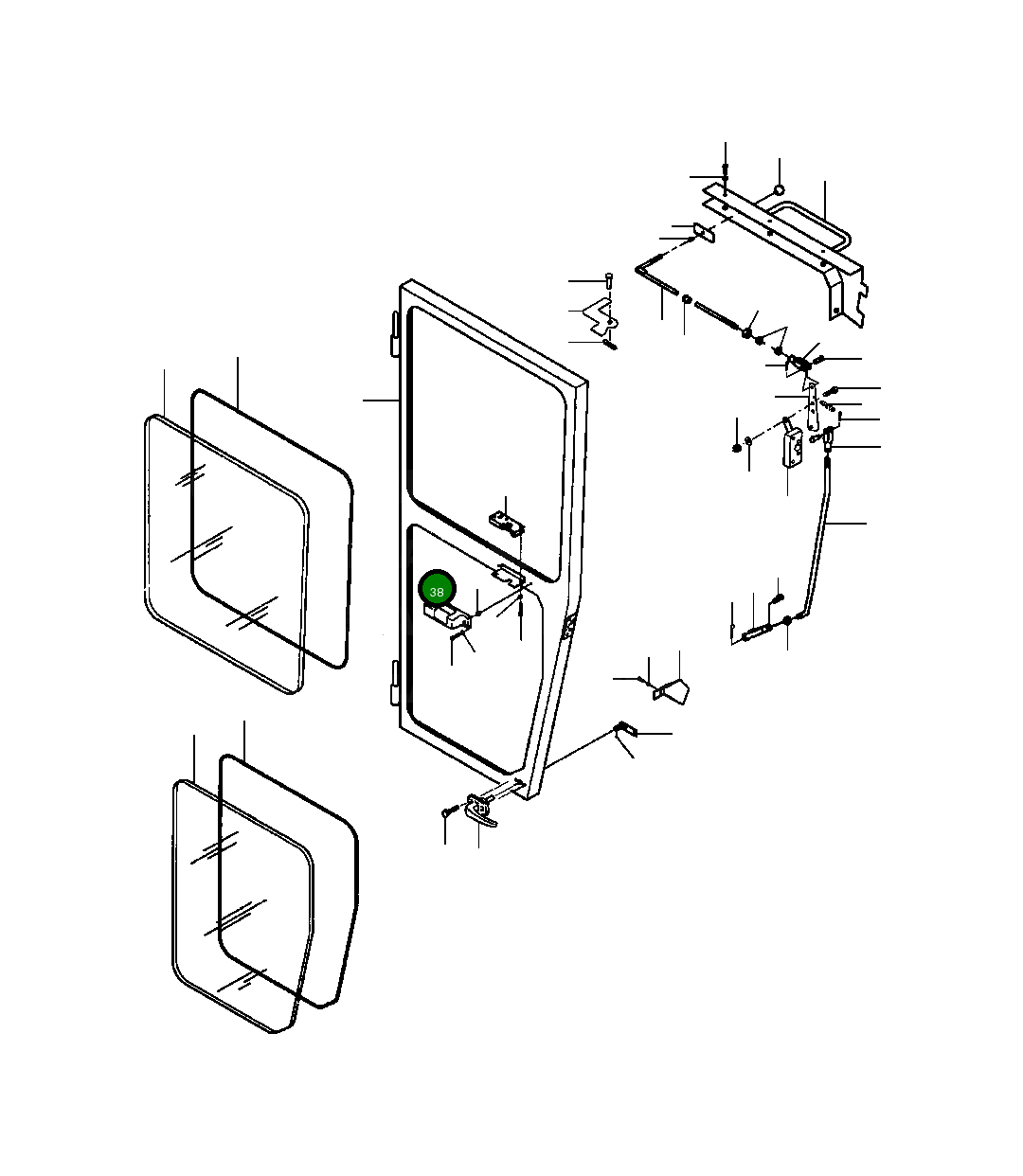 38