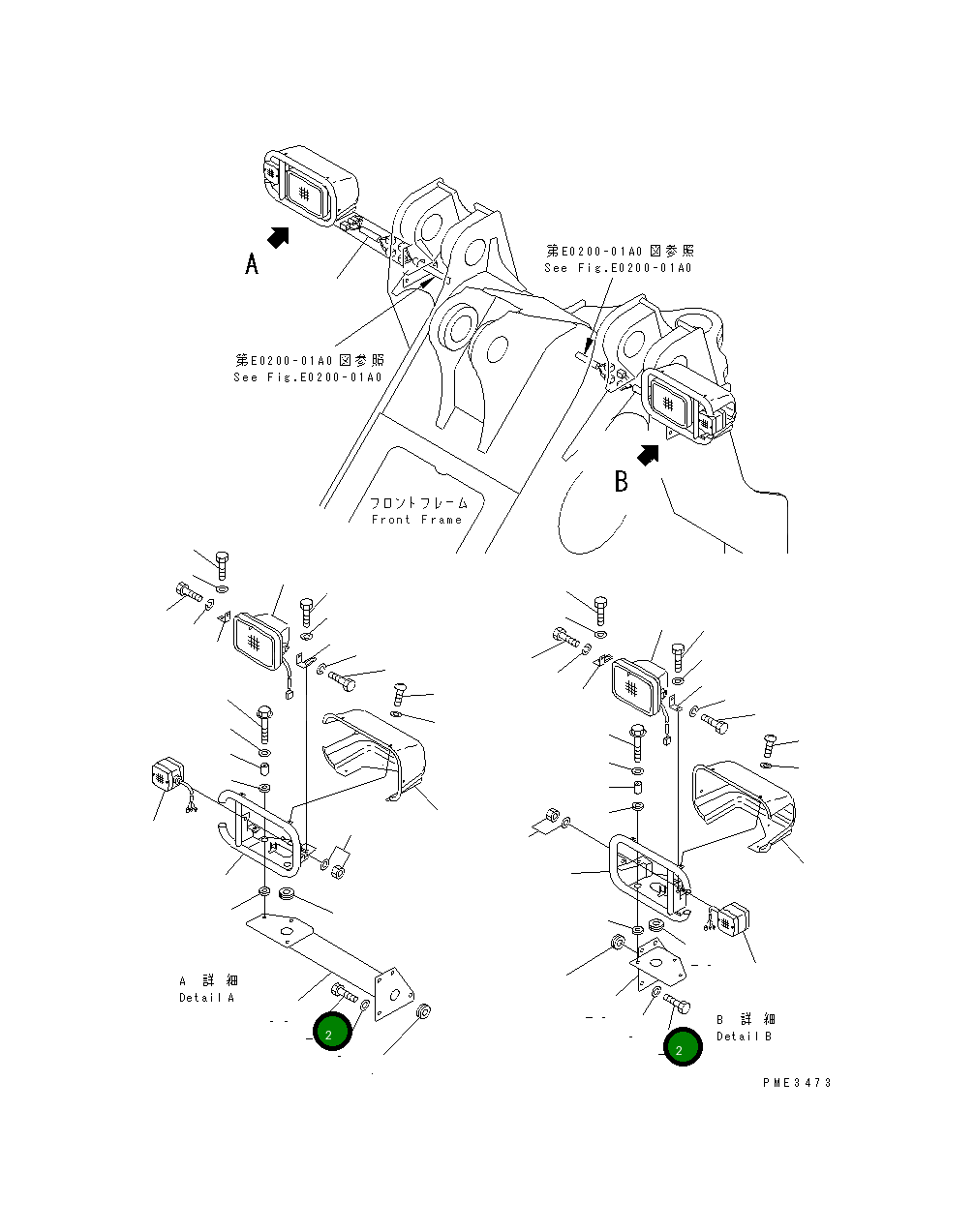 A

第E0200-01A0図参照
See Fig.E0200-01A0

第E0200-01A0図参照
See Fig.E0200-01A0

B

フロントフレーム
Front Frame

A 詳 細
Detail A

2

B 詳 細
Detail B

2

PME3473