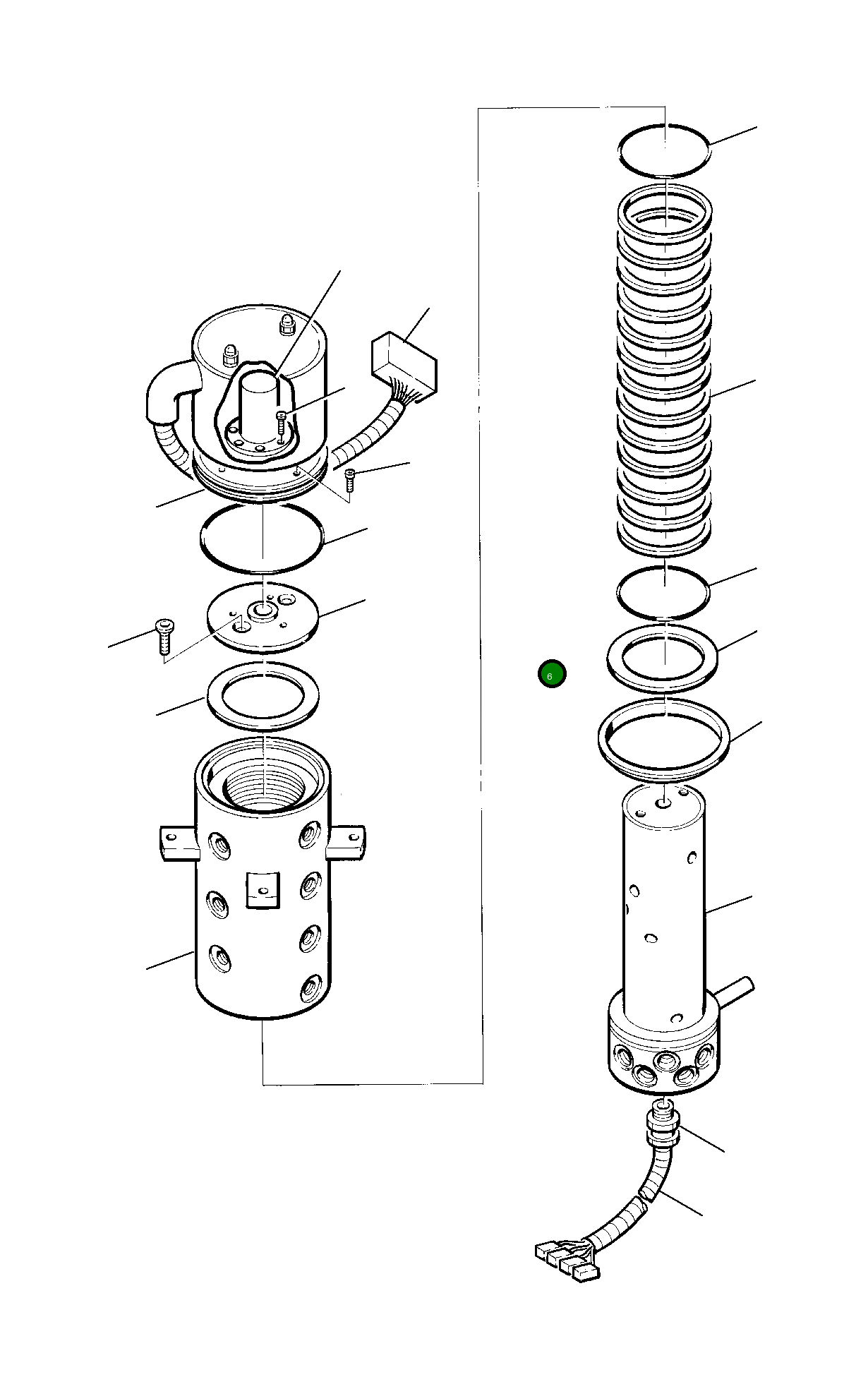 6