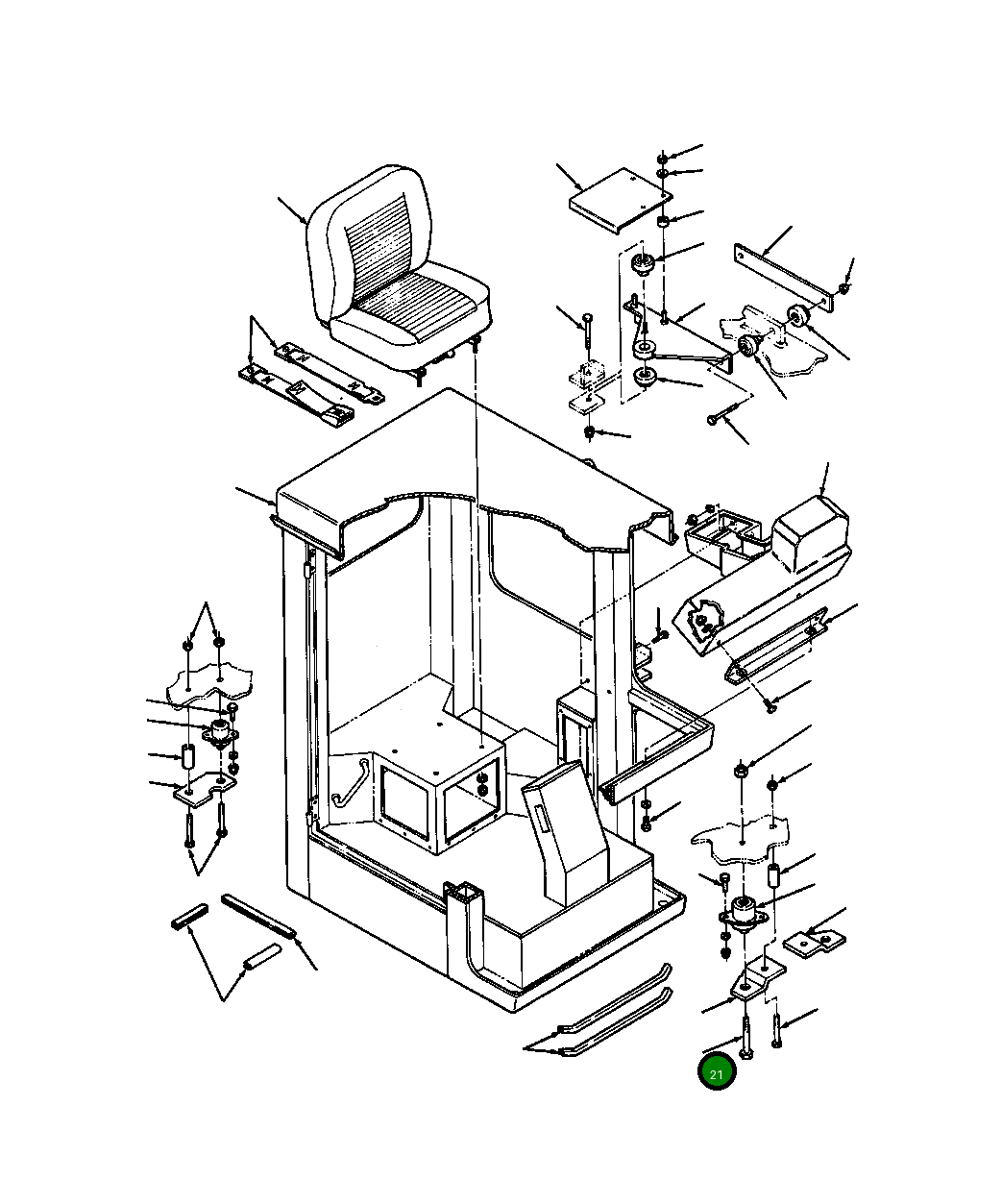 21