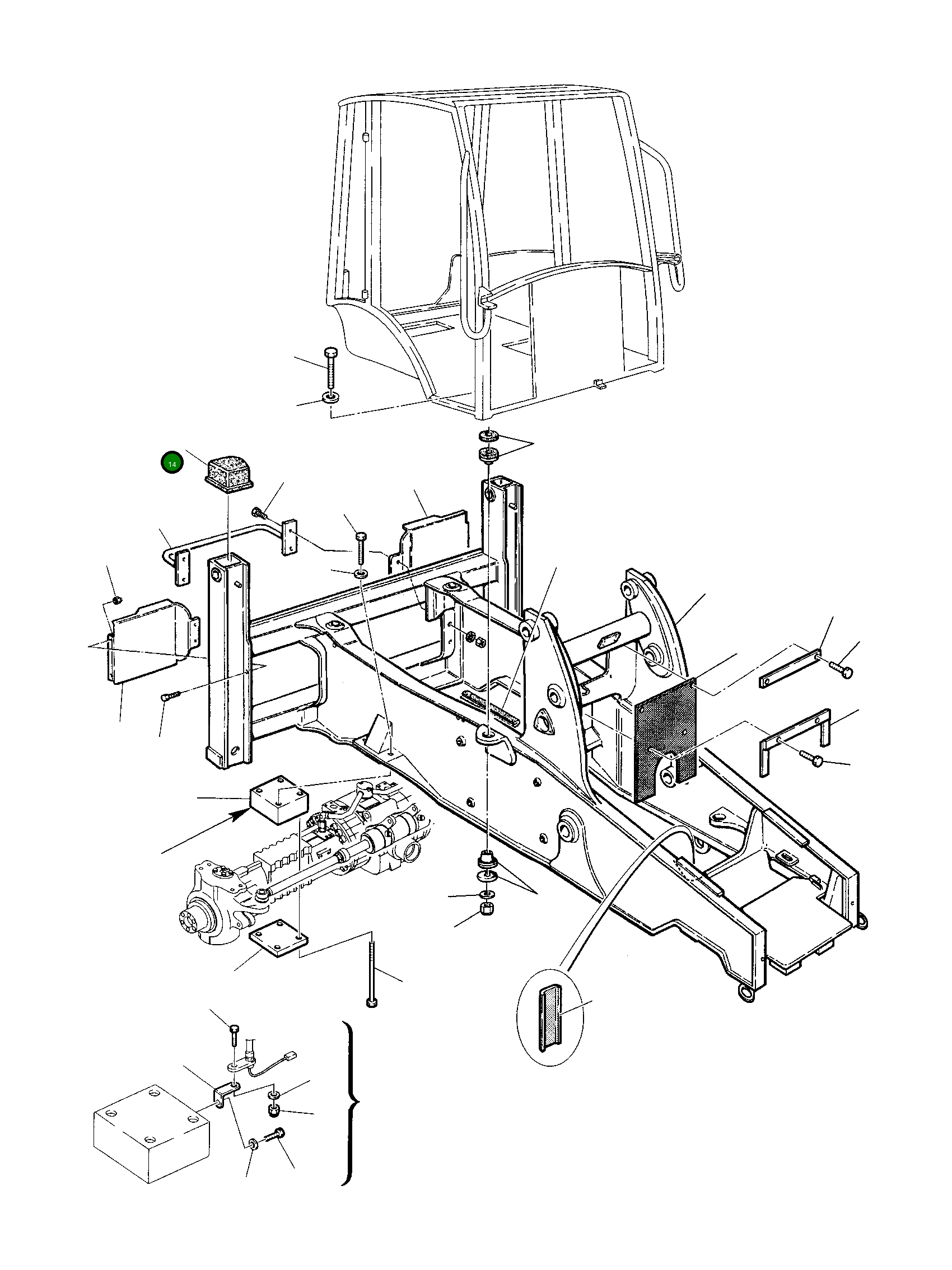 14