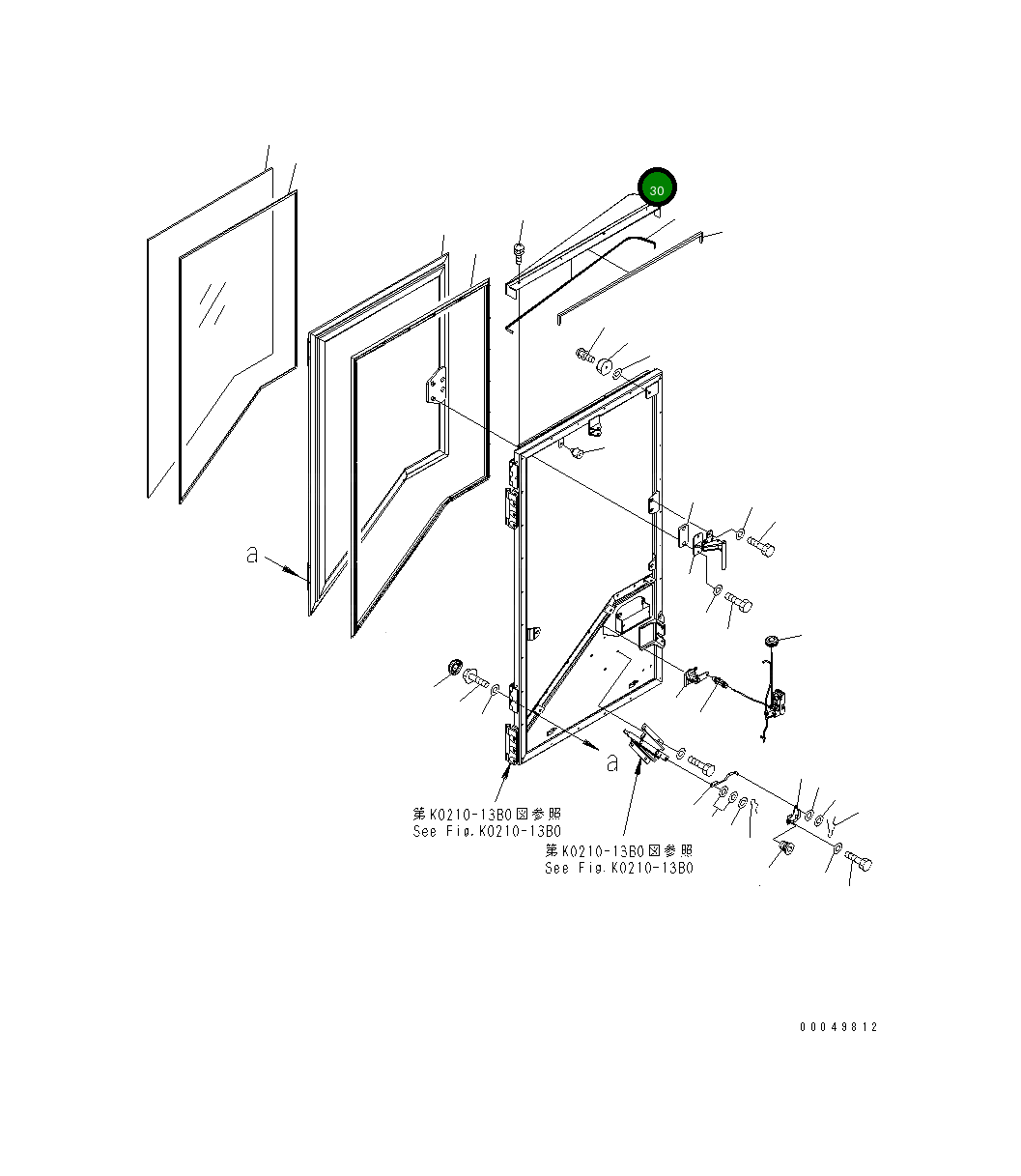 30

a

a

第K0210-13B0図参照
See Fig.K0210-13B0

第K0210-13B0図参照
See Fig.K0210-13B0

00049812