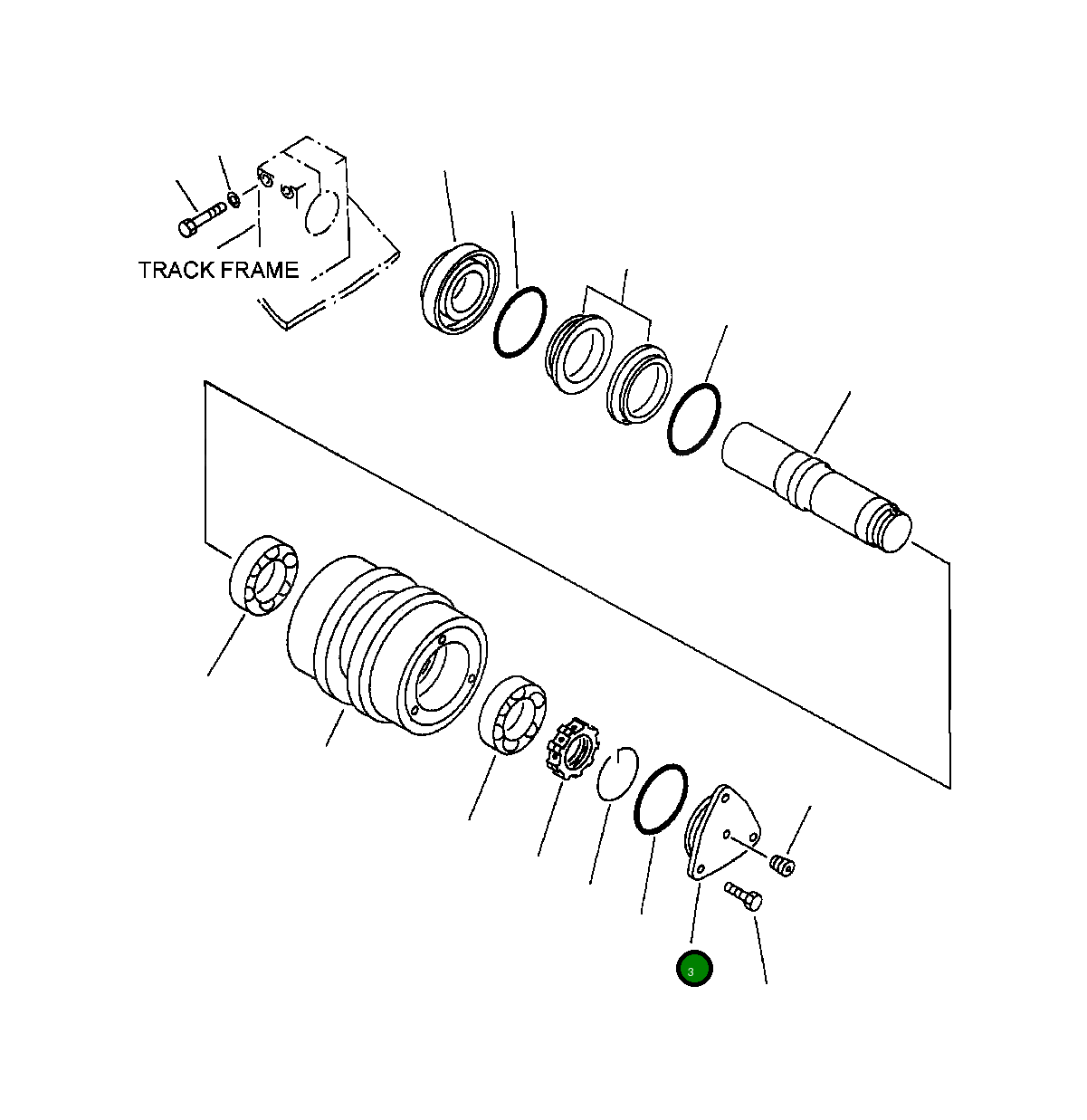 TRACK FRAME

3