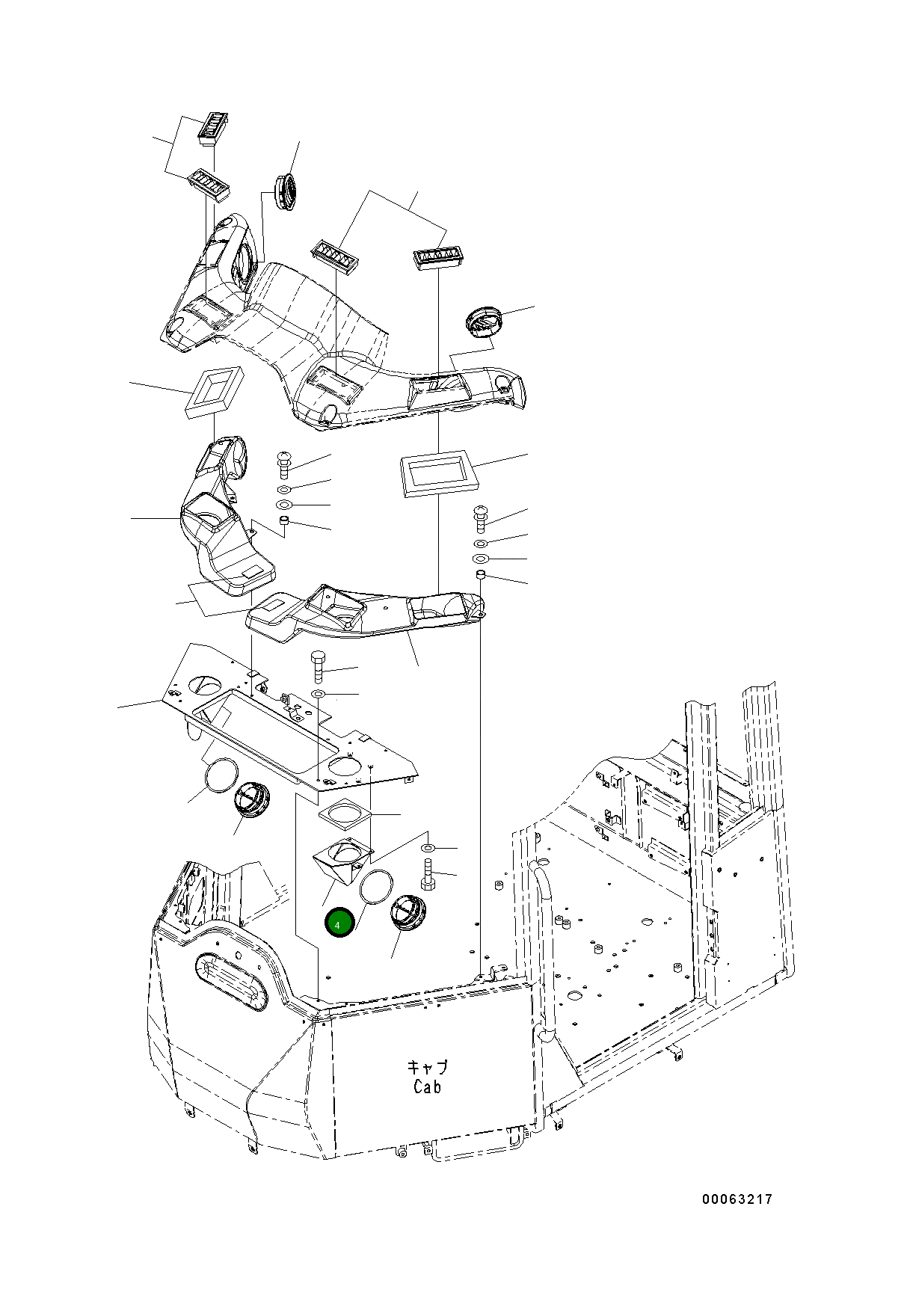 4

キャブ
Cab

00063217