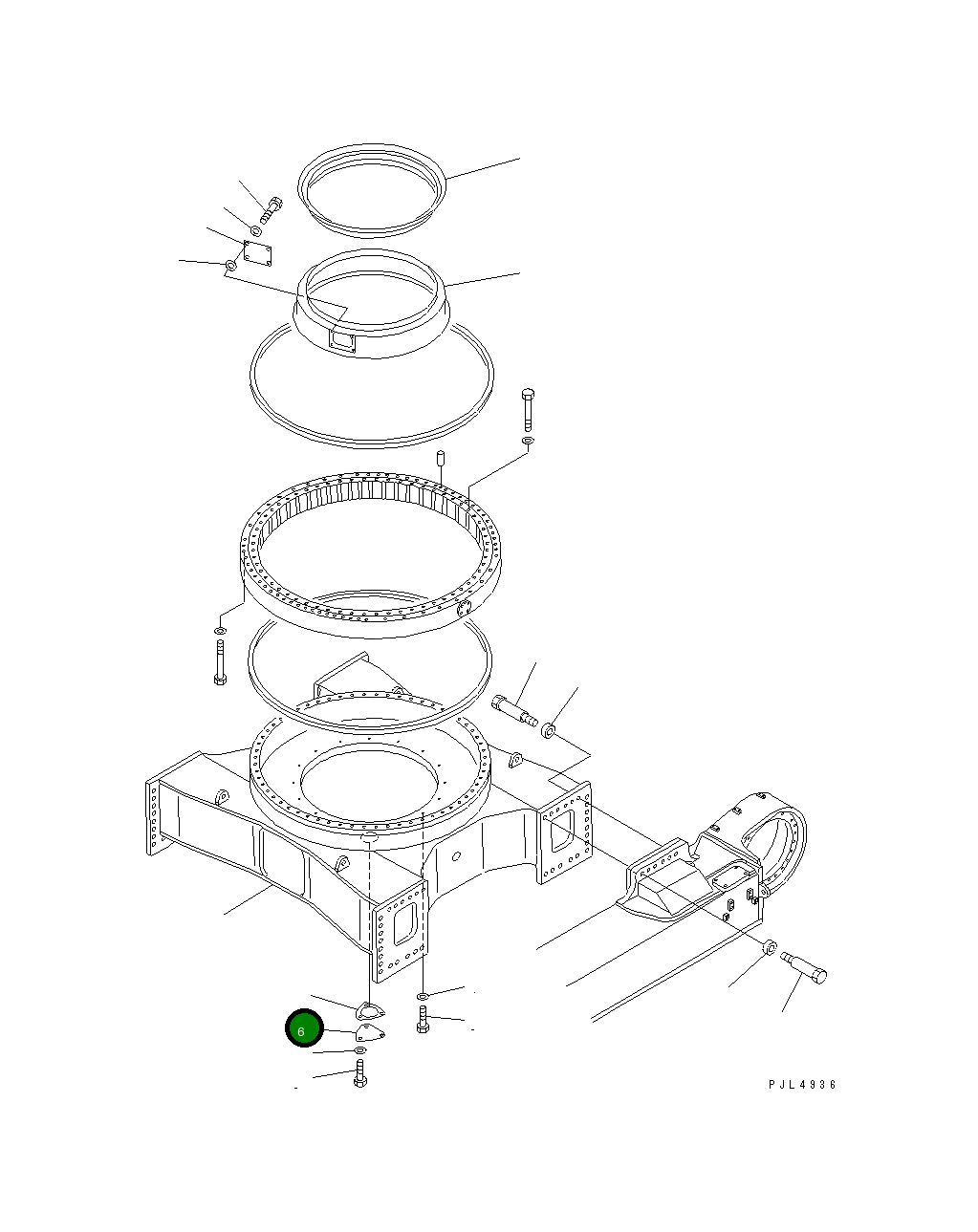 6

PJL4936