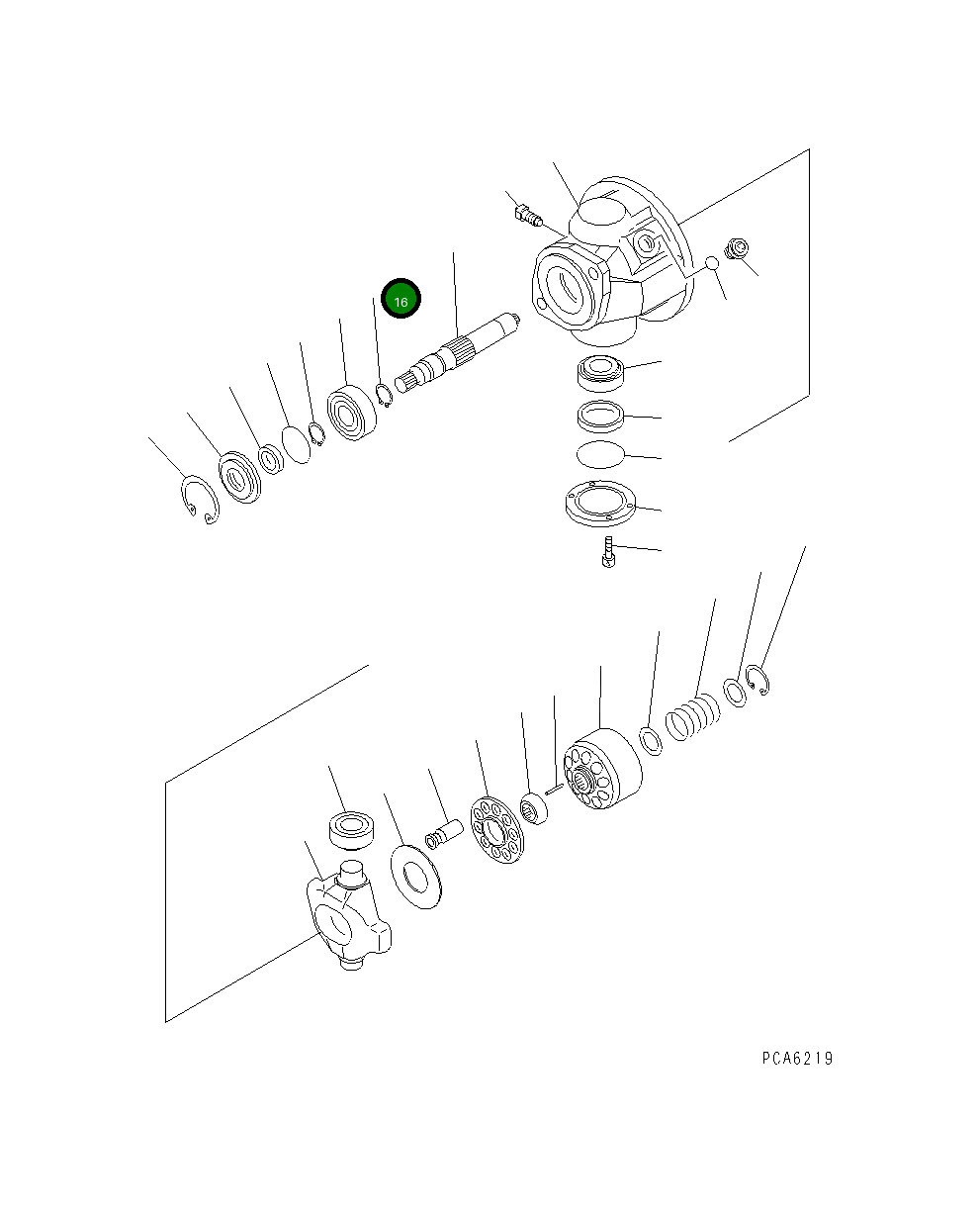 16

PCA6219