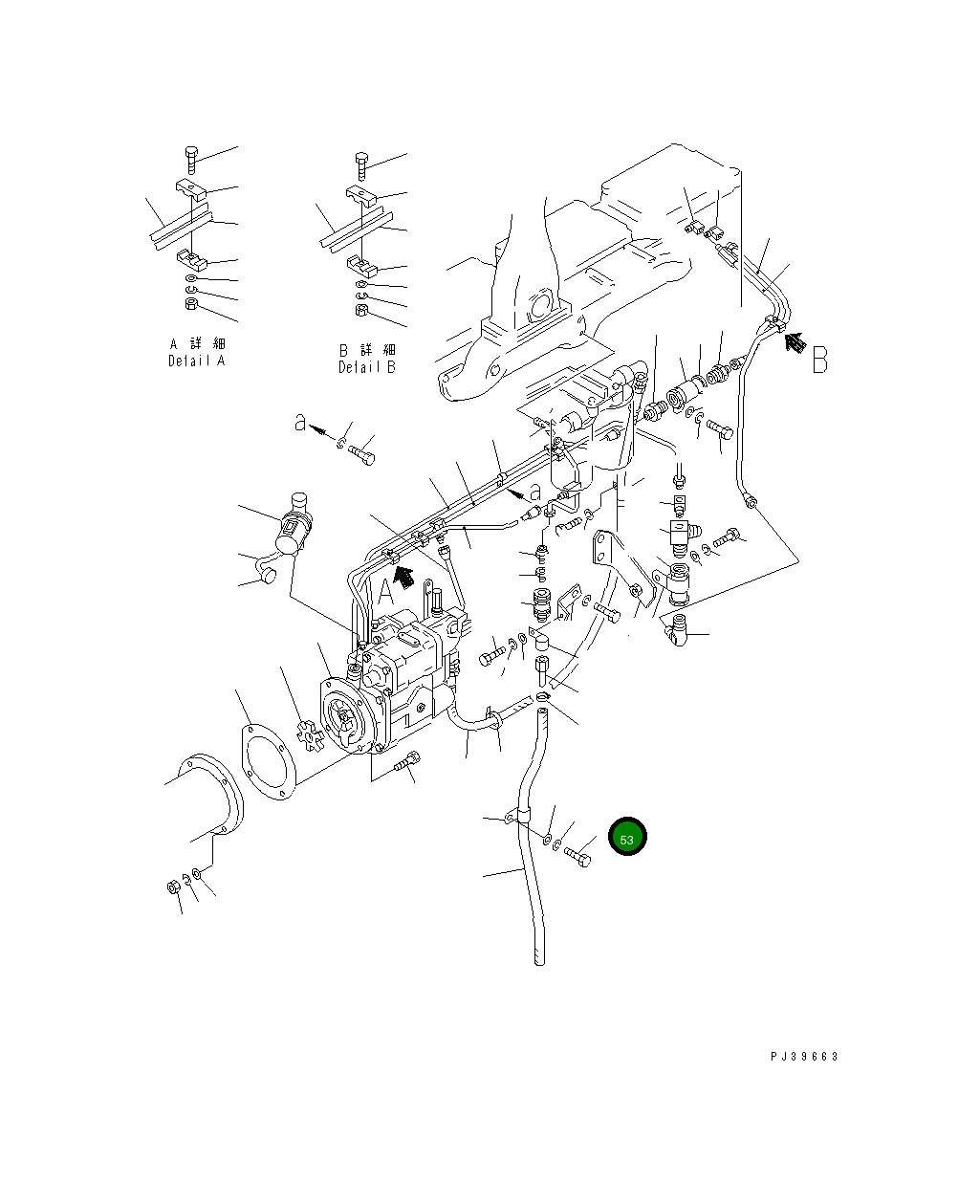 A 詳 細
Detail A

B 詳 細
Detail B

B

a

a

A

53

PJ39663