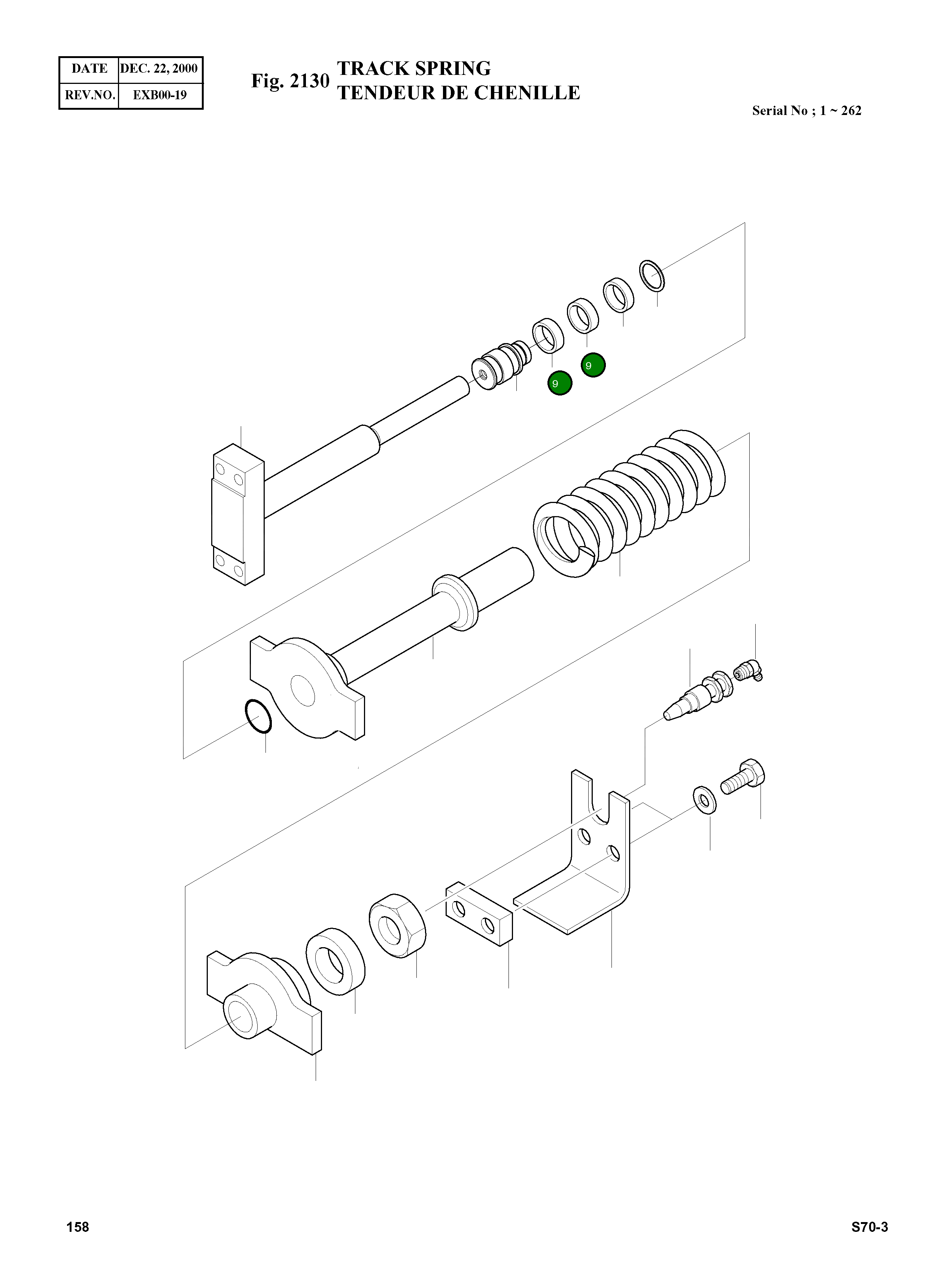 | DATE | DEC. 22, 2000 |
|---|---|
| REV.NO. | EXB00-19 |

Fig. 2130 TRACK SPRING
TENDEUR DE CHENILLE

Serial No ; 1 ~ 262

9

9

158

S70-3