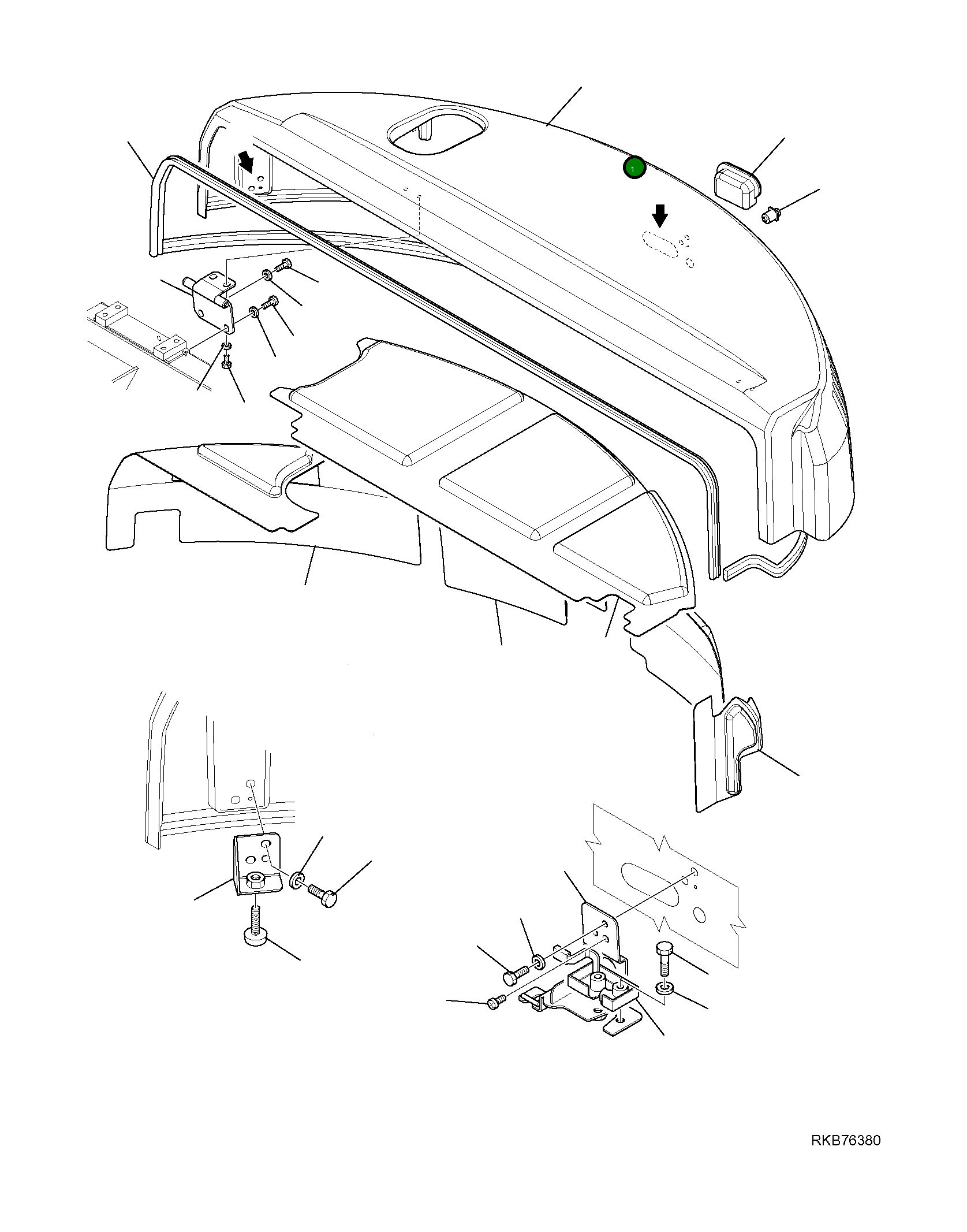 1

RKB76380