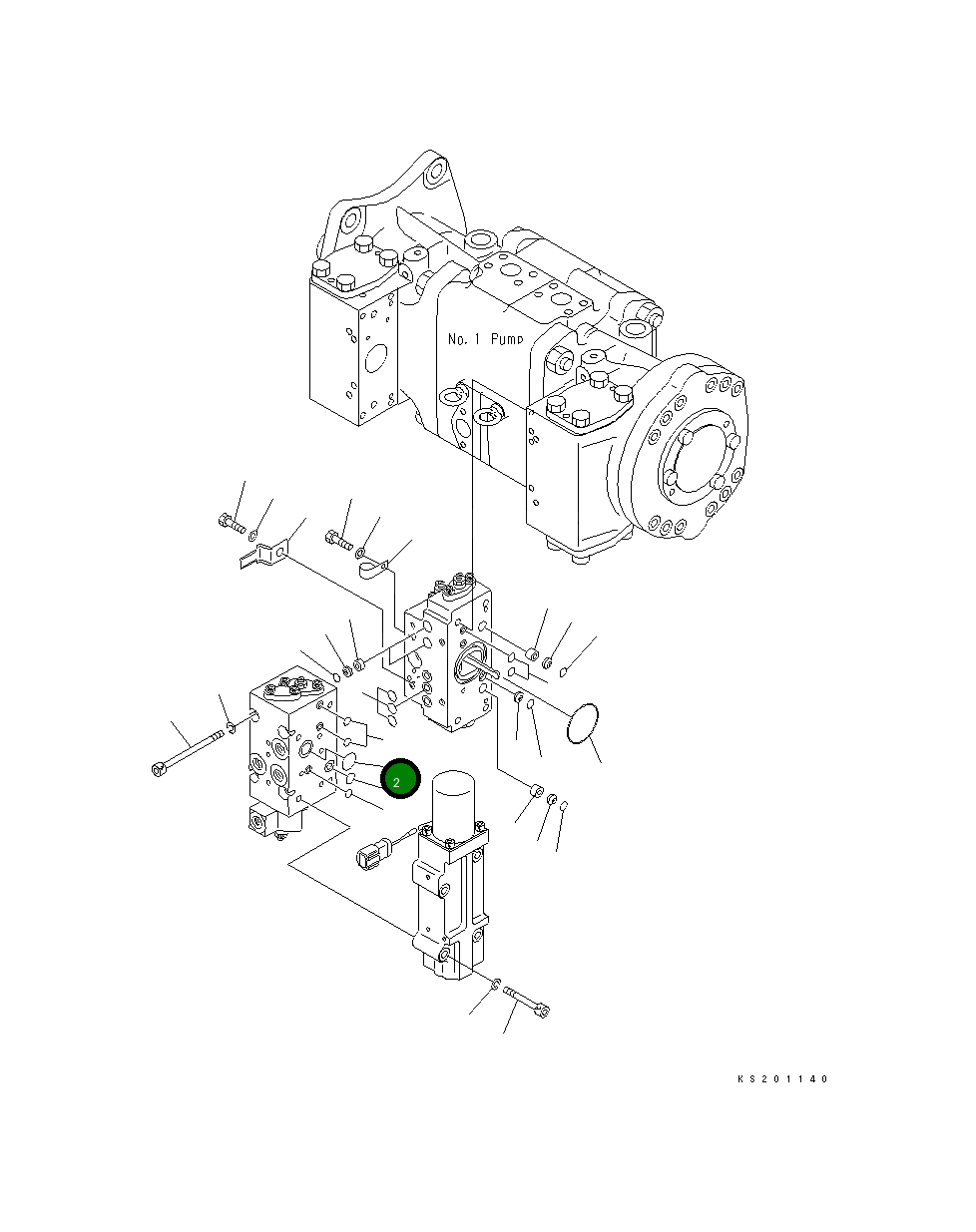 No. 1 Pump

2

KS201140