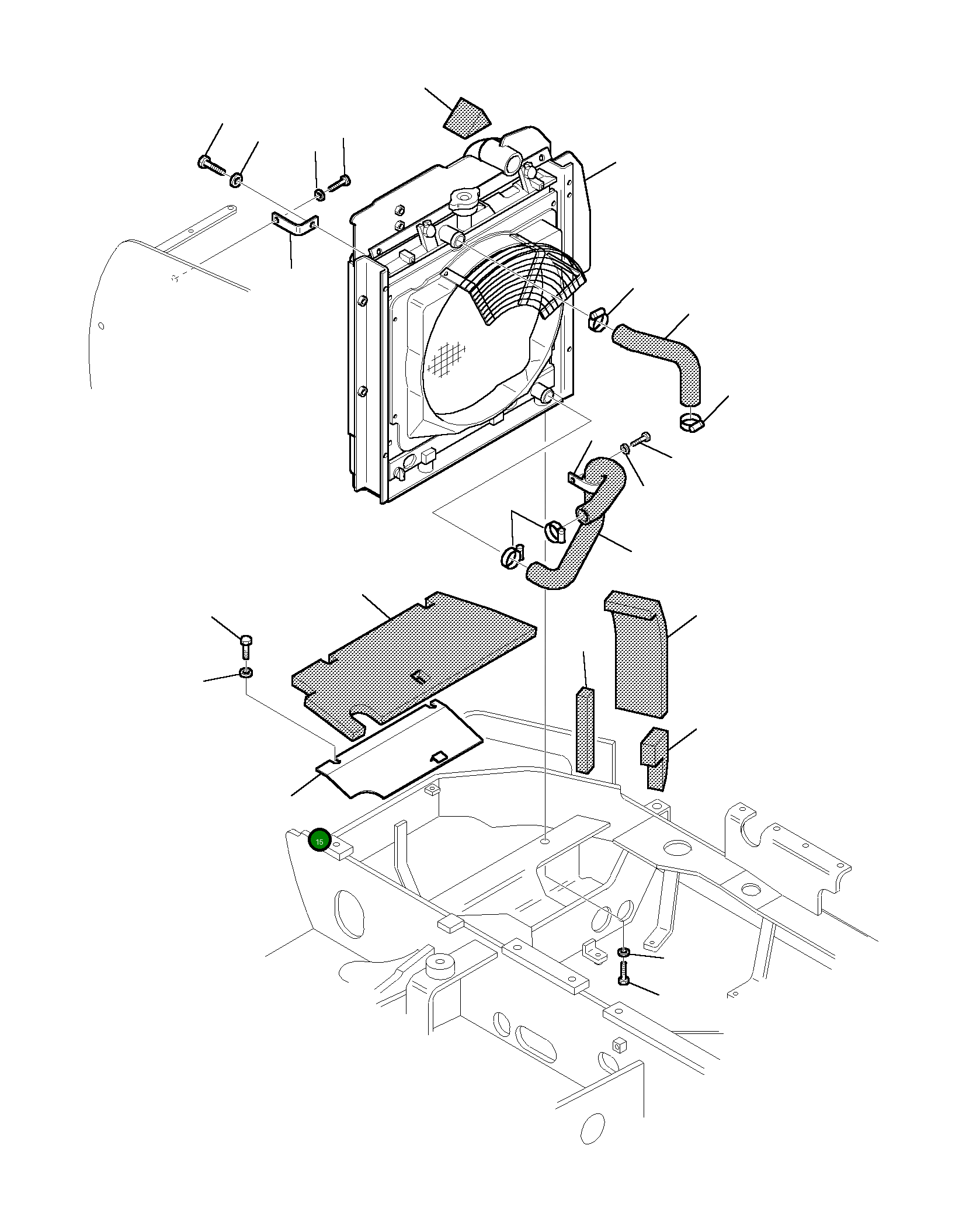 15