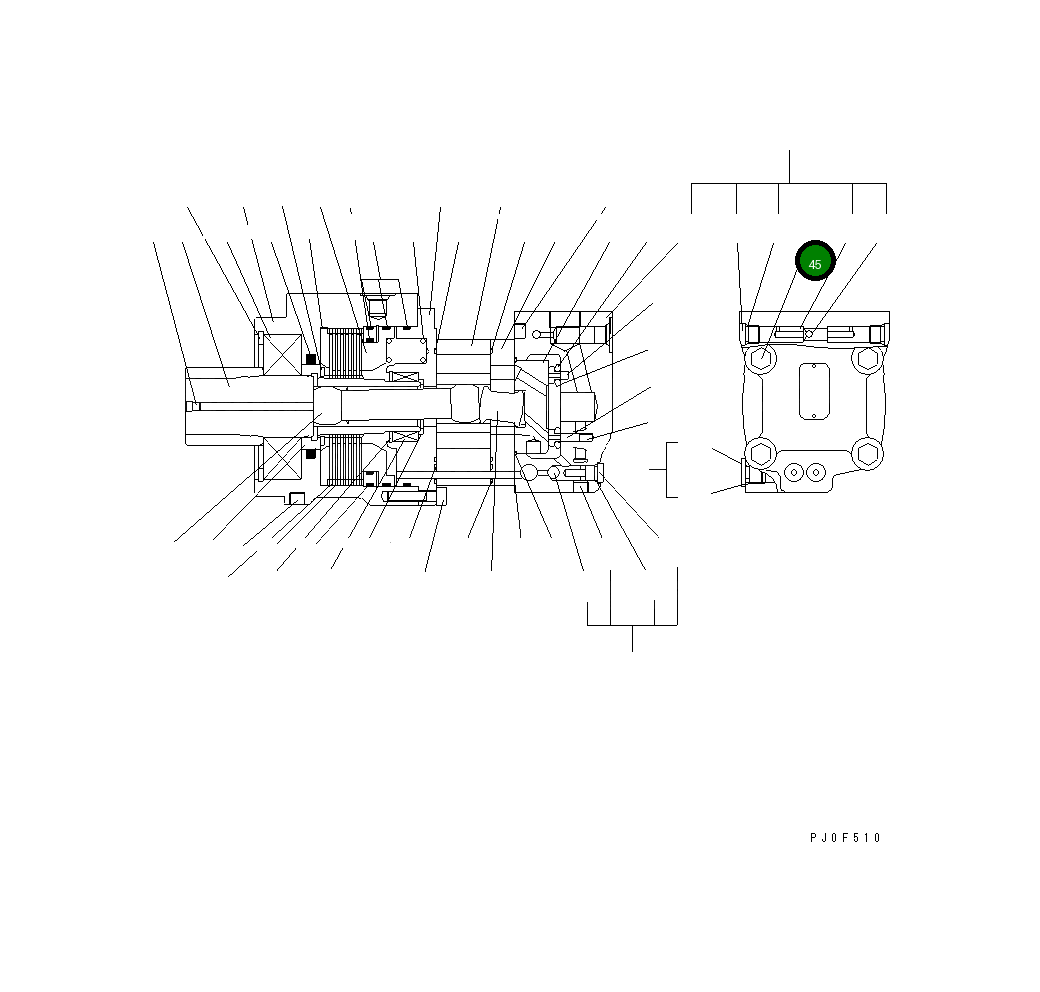 45

PJ0F510