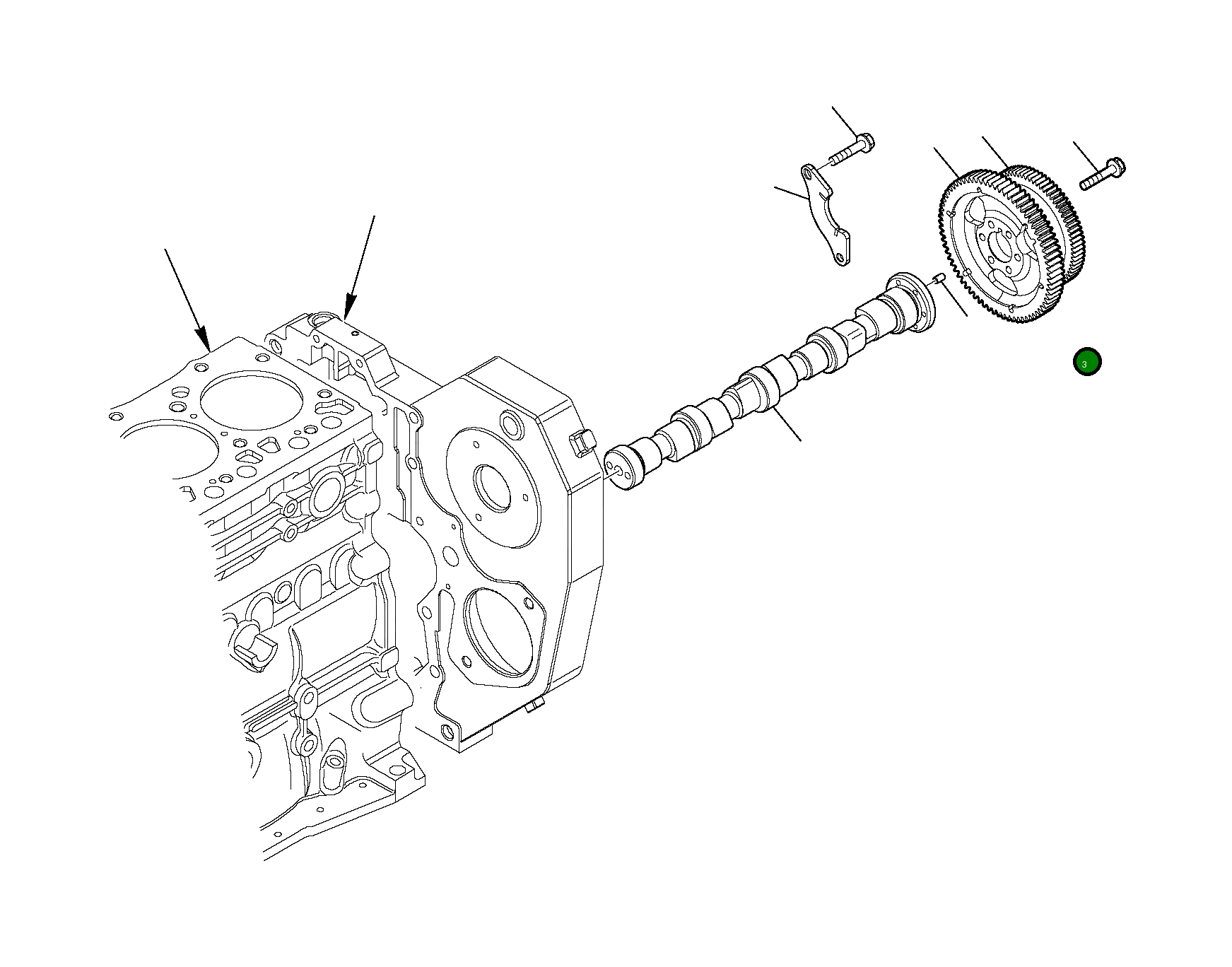 3