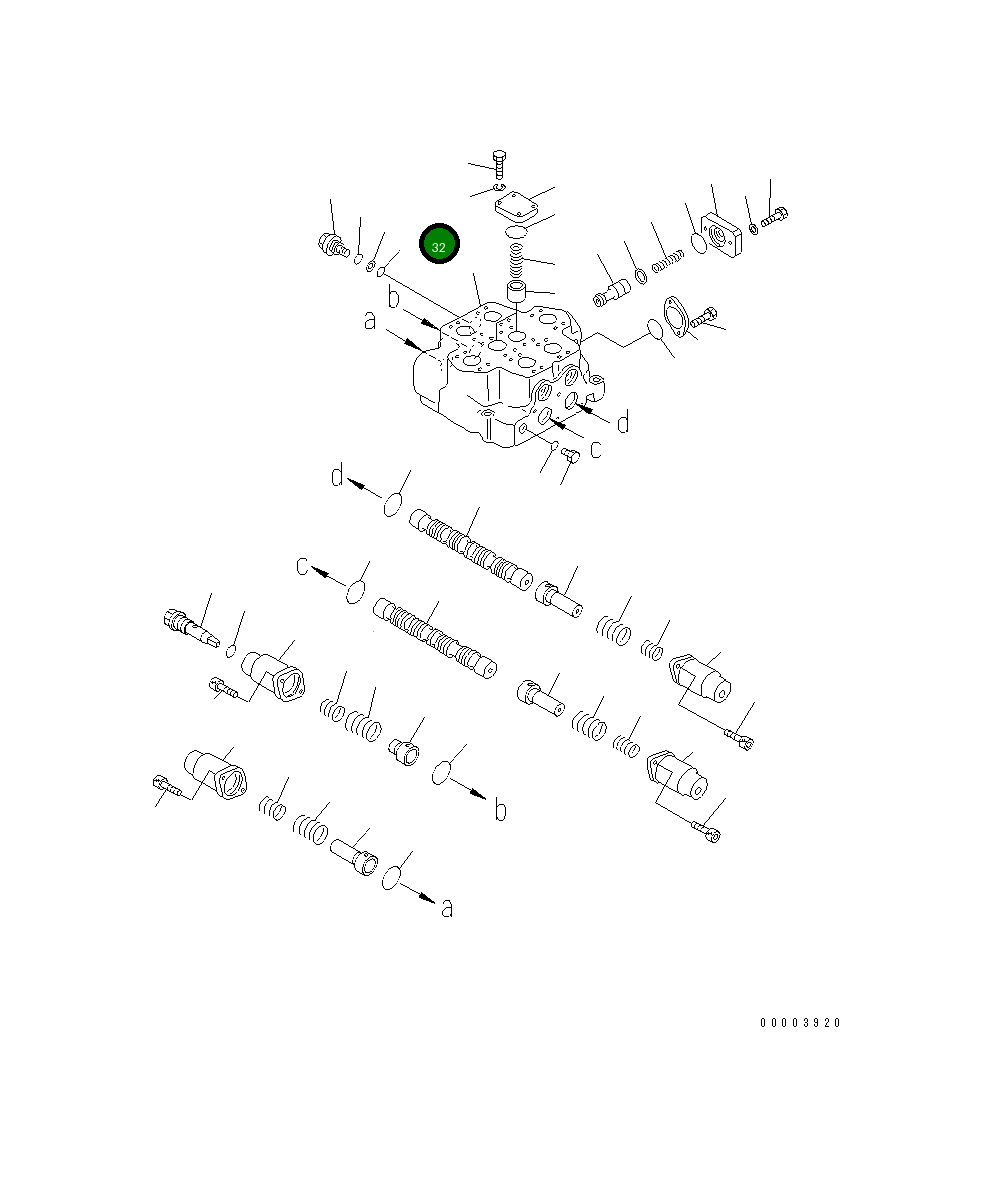 32

b

a

d

c

d

c

b

a

00003920