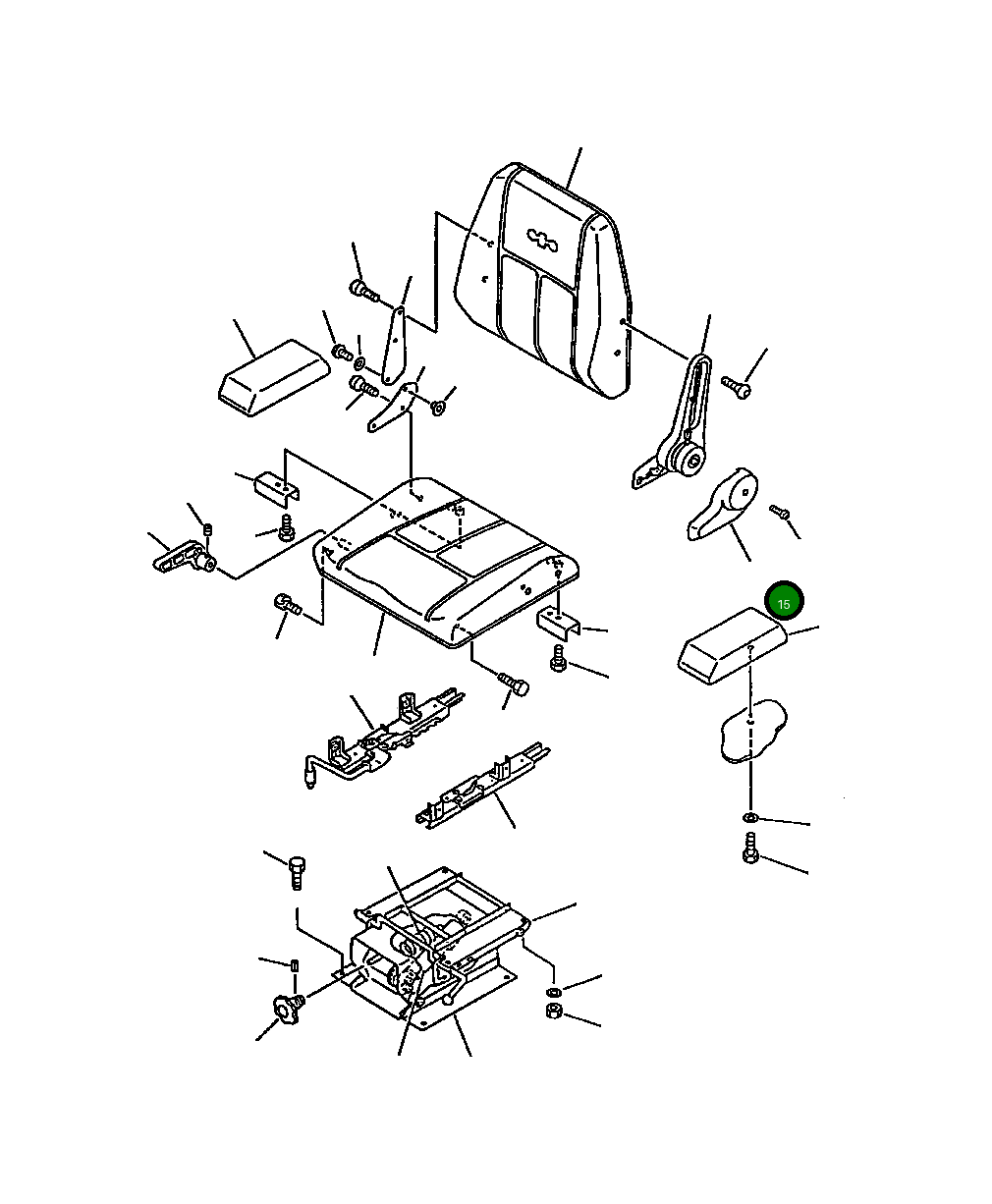 15