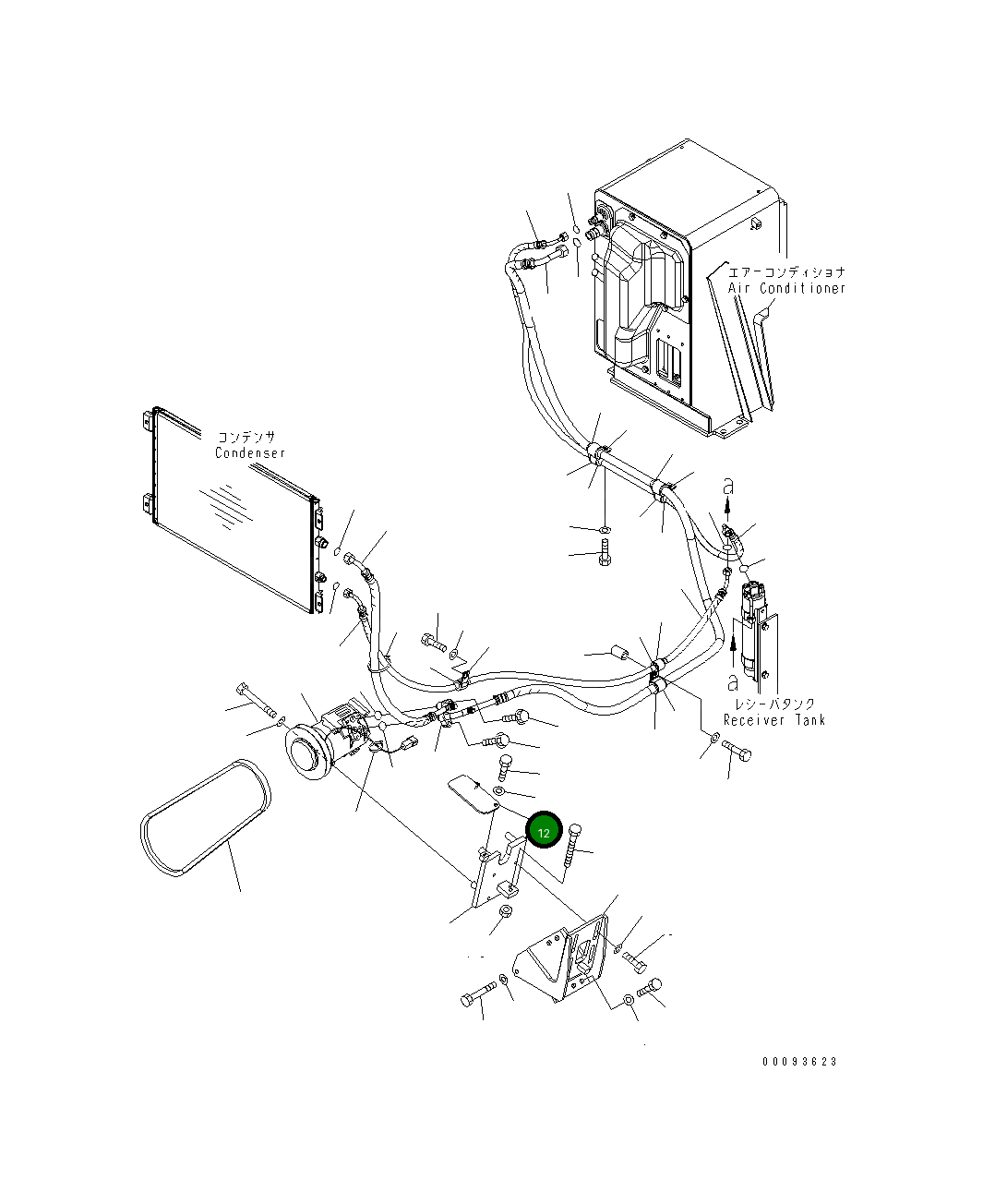 エアーコンディショナ
Air Conditioner

コンデンサ
Condenser

a

a

レシーバタンク
Receiver Tank

12

00093623