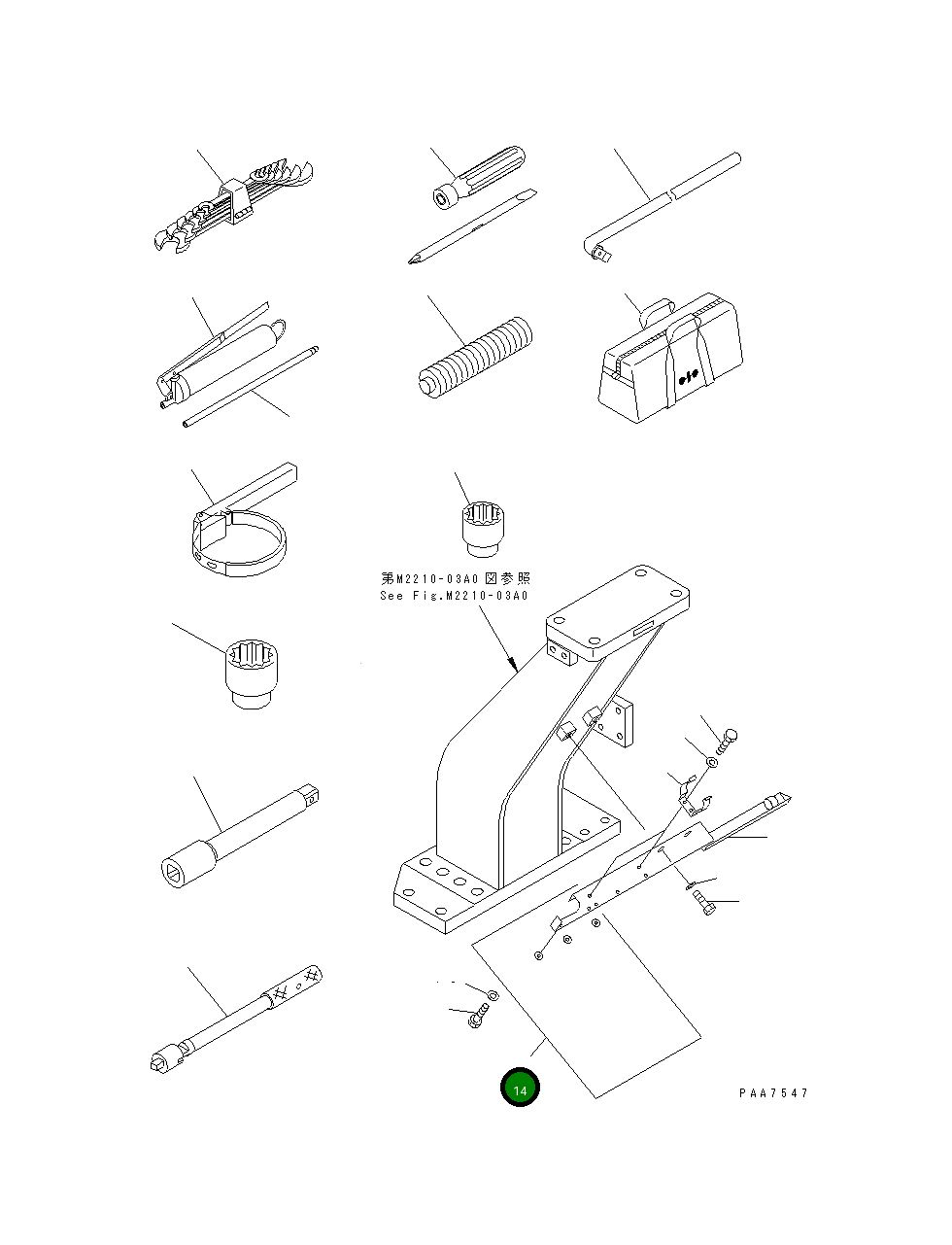 第M2210-03A0 図参照
See Fig.M2210-03A0

14

PAA7547