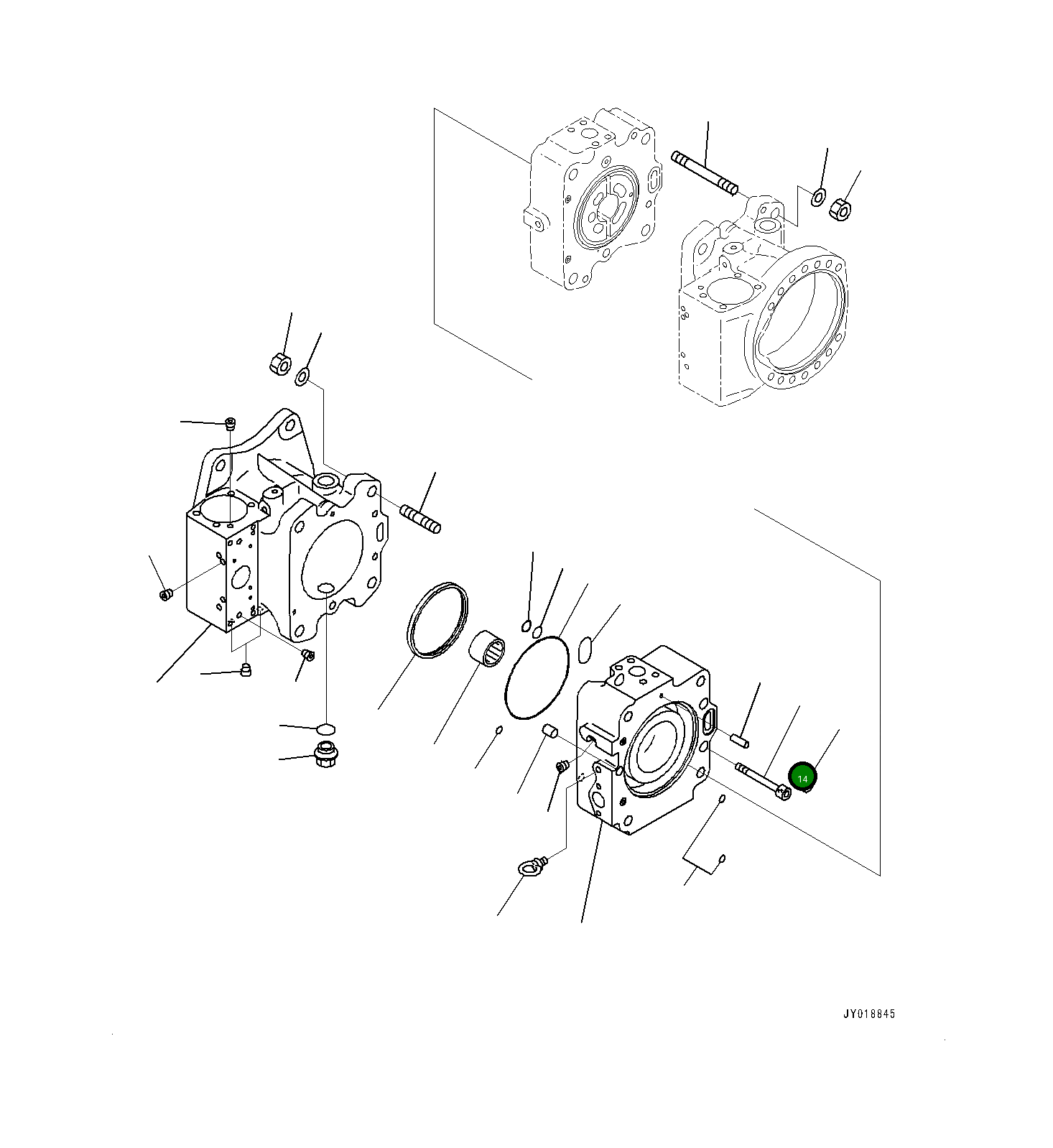 14

JY018845