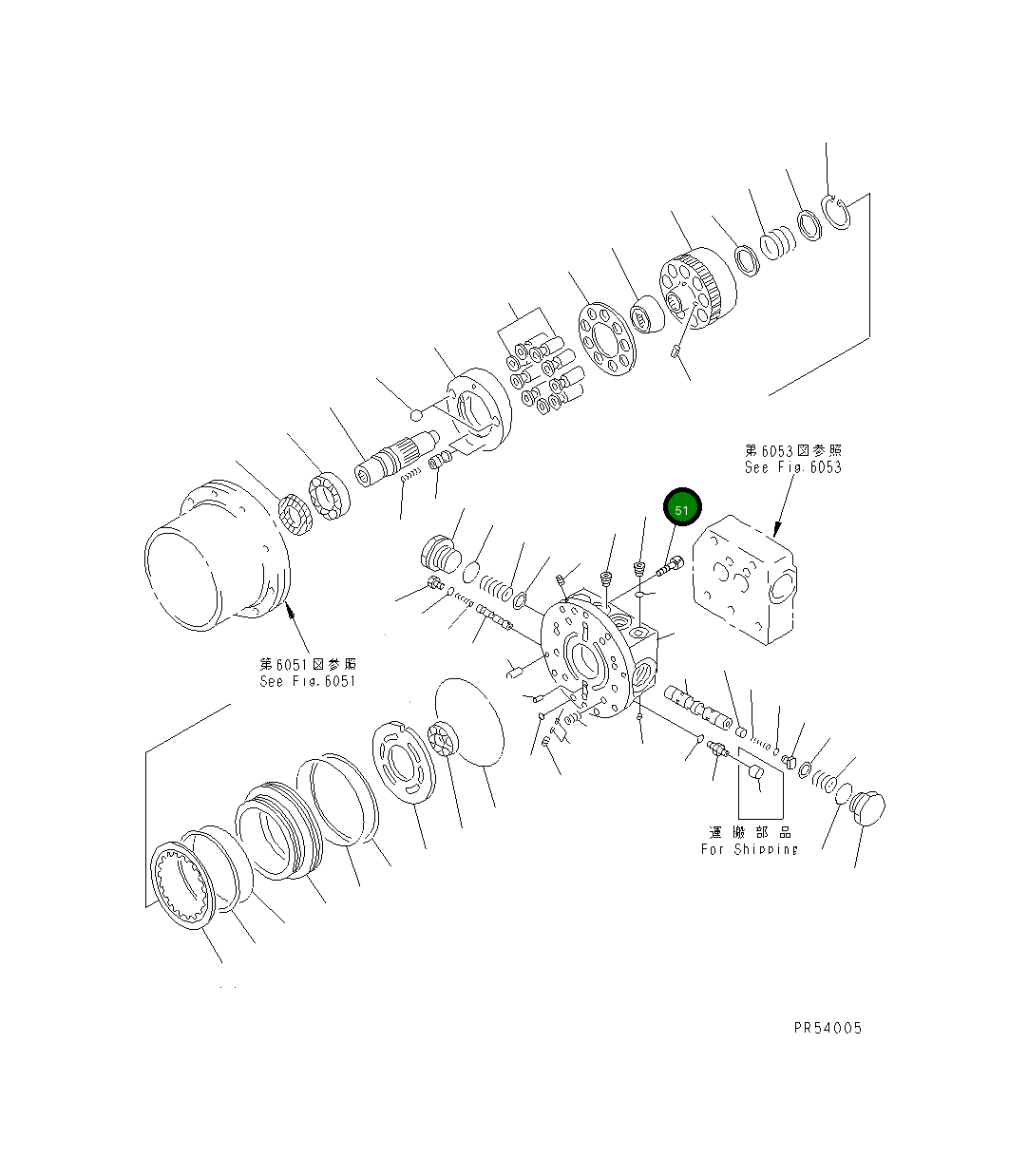 第6053図参照
See Fig.6053

51

第6051図参照
See Fig.6051

運搬部品
For Shipping

PR54005