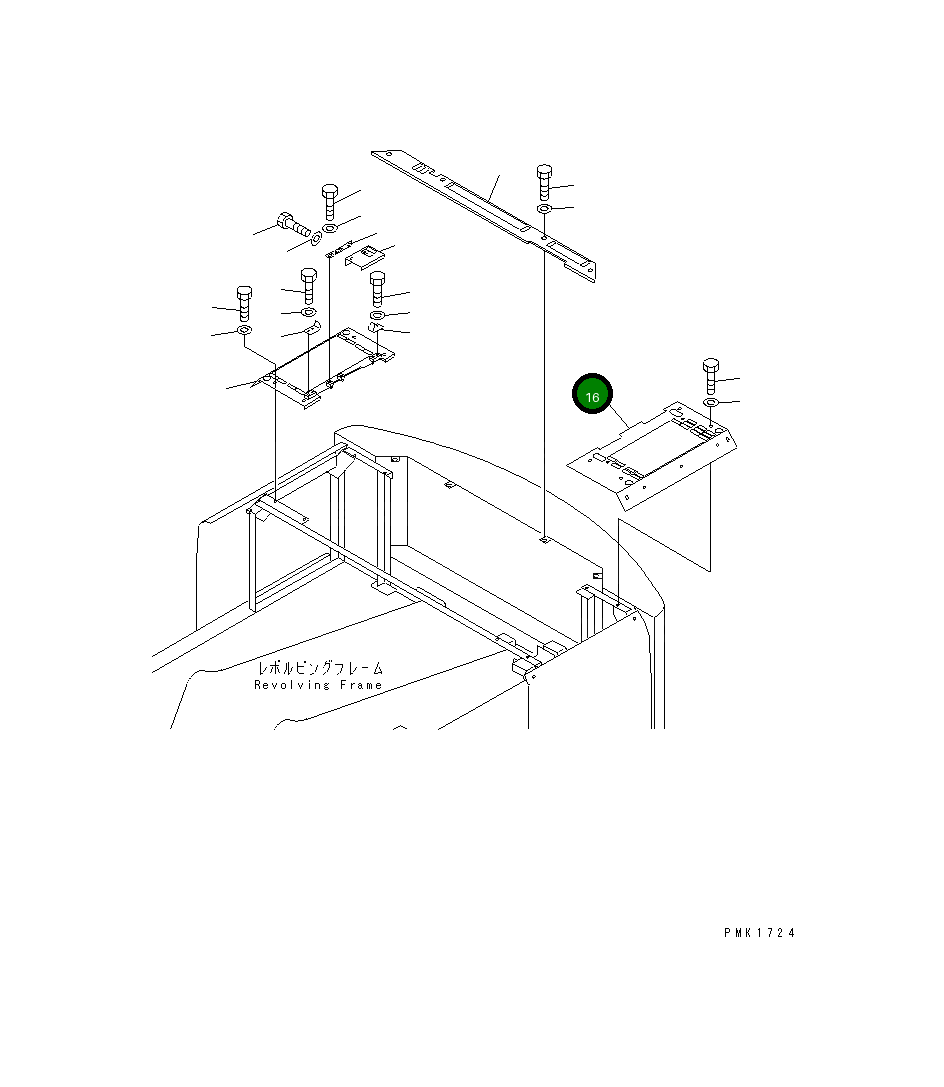 16

レボルビングフレーム
Revolving Frame

PMK1724