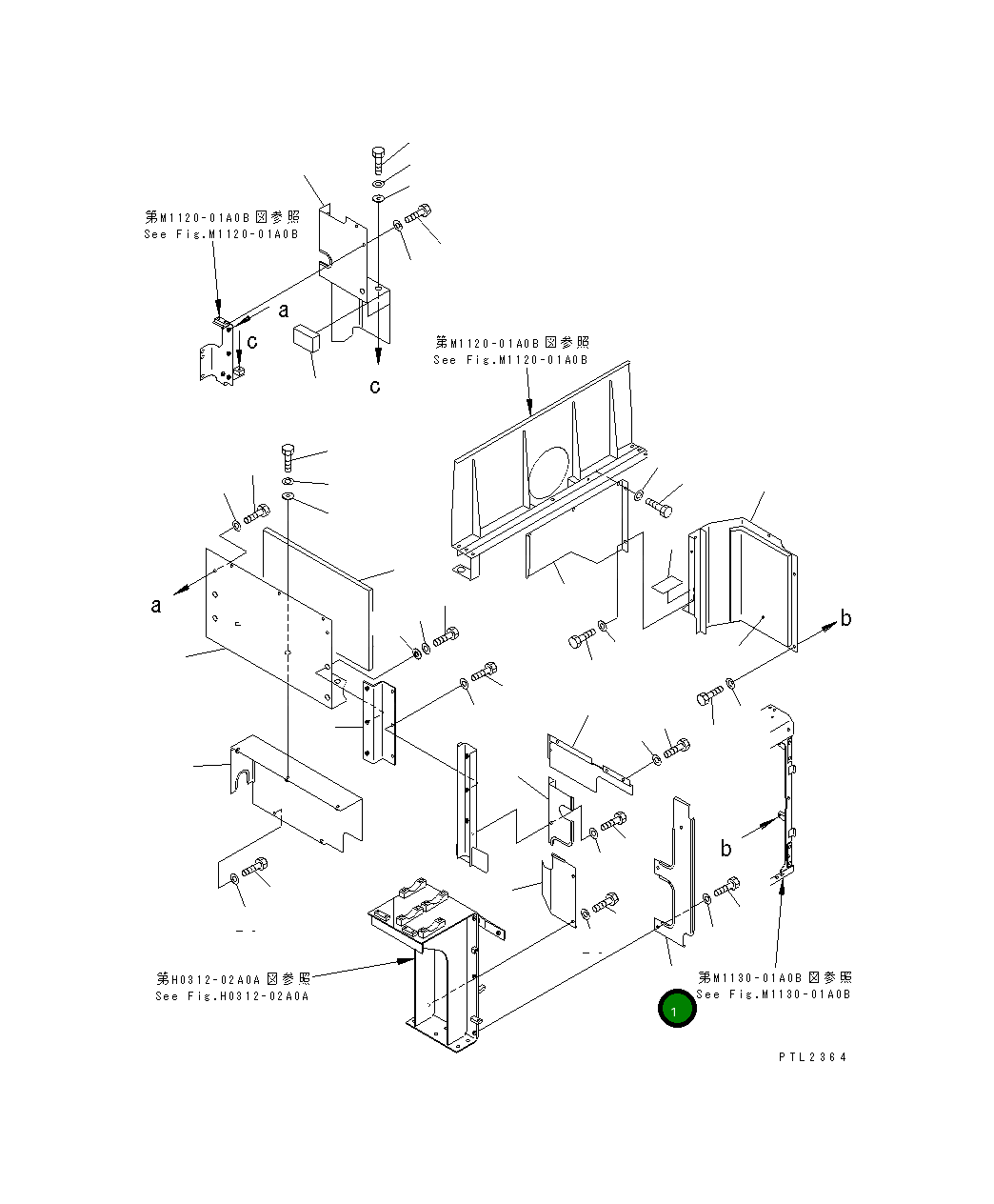 第M1120-01A0B図参照
See Fig.M1120-01A0B

a

c

c

第M1120-01A0B図参照
See Fig.M1120-01A0B

a

b

b

第H0312-02A0A図参照
See Fig.H0312-02A0A

第M1130-01A0B図参照
See Fig.M1130-01A0B

1

PTL2364