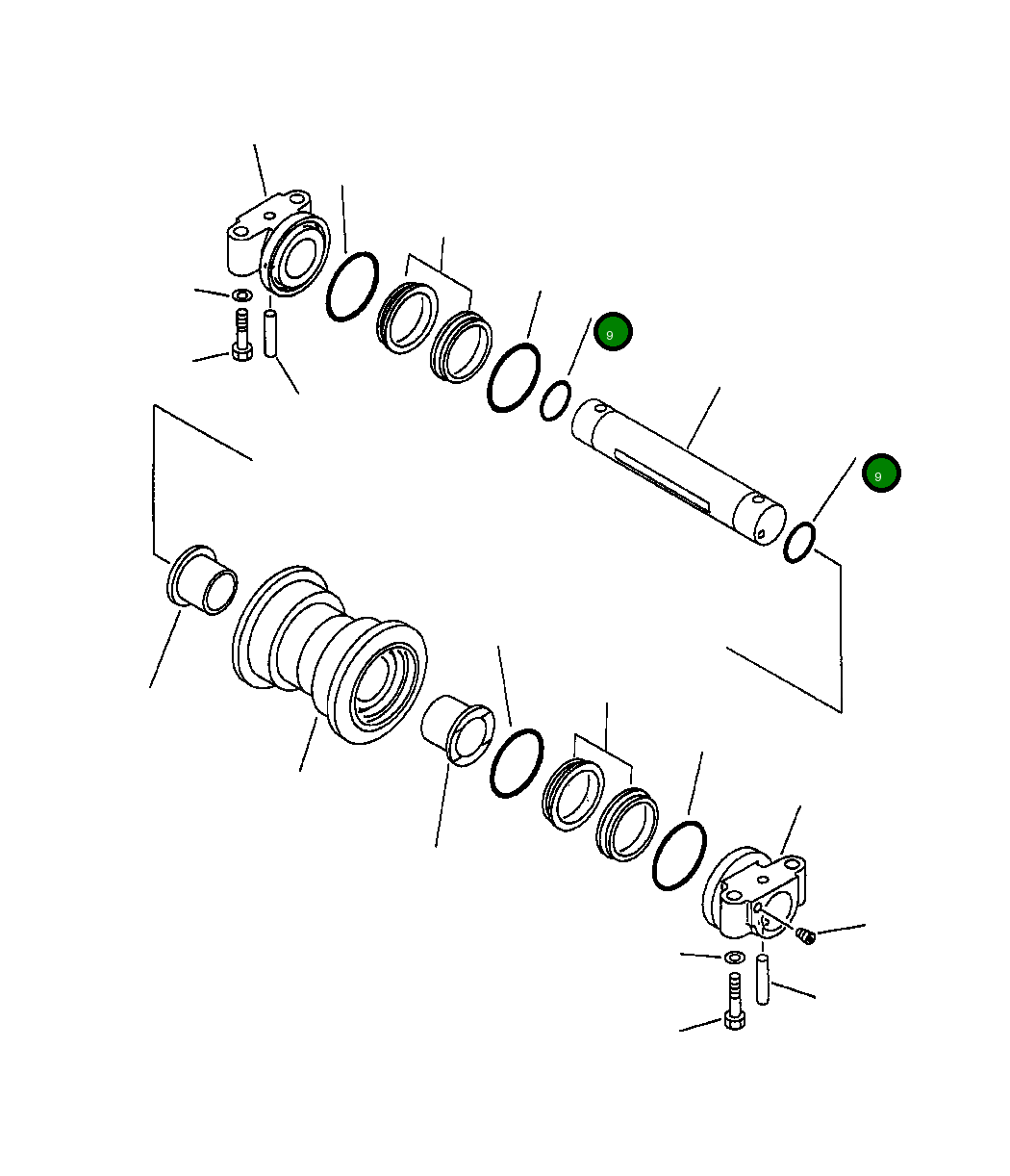 9

9