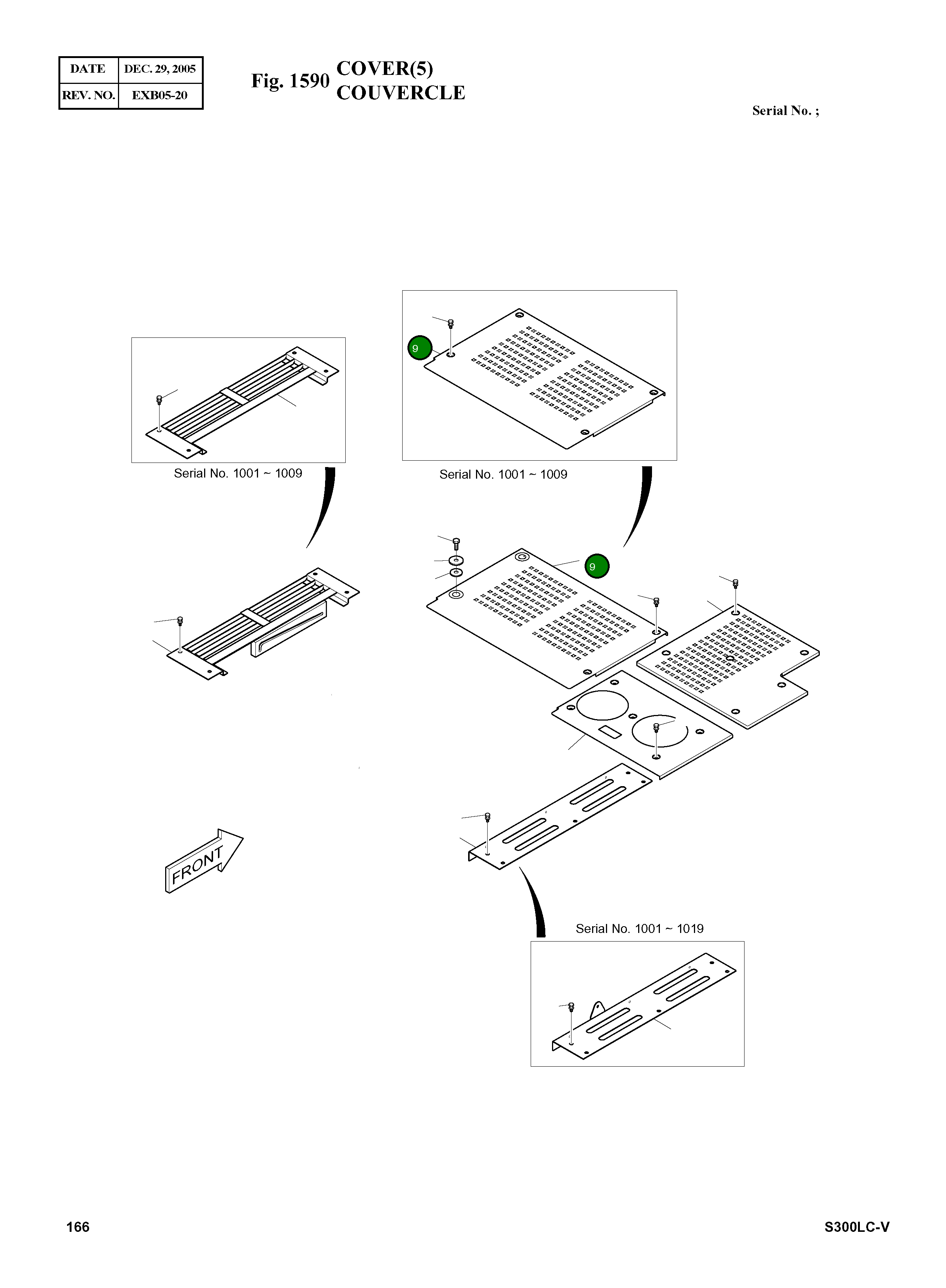 | DATE | DEC. 29, 2005 |
|---|---|
| REV. NO. | EXB05-20 |

Fig. 1590 COVER(5)
COUVERCLE

Serial No. ;

9

Serial No. 1001 ~ 1009

Serial No. 1001 ~ 1009

9

FRONT

Serial No. 1001 ~ 1019

166

S300LC-V