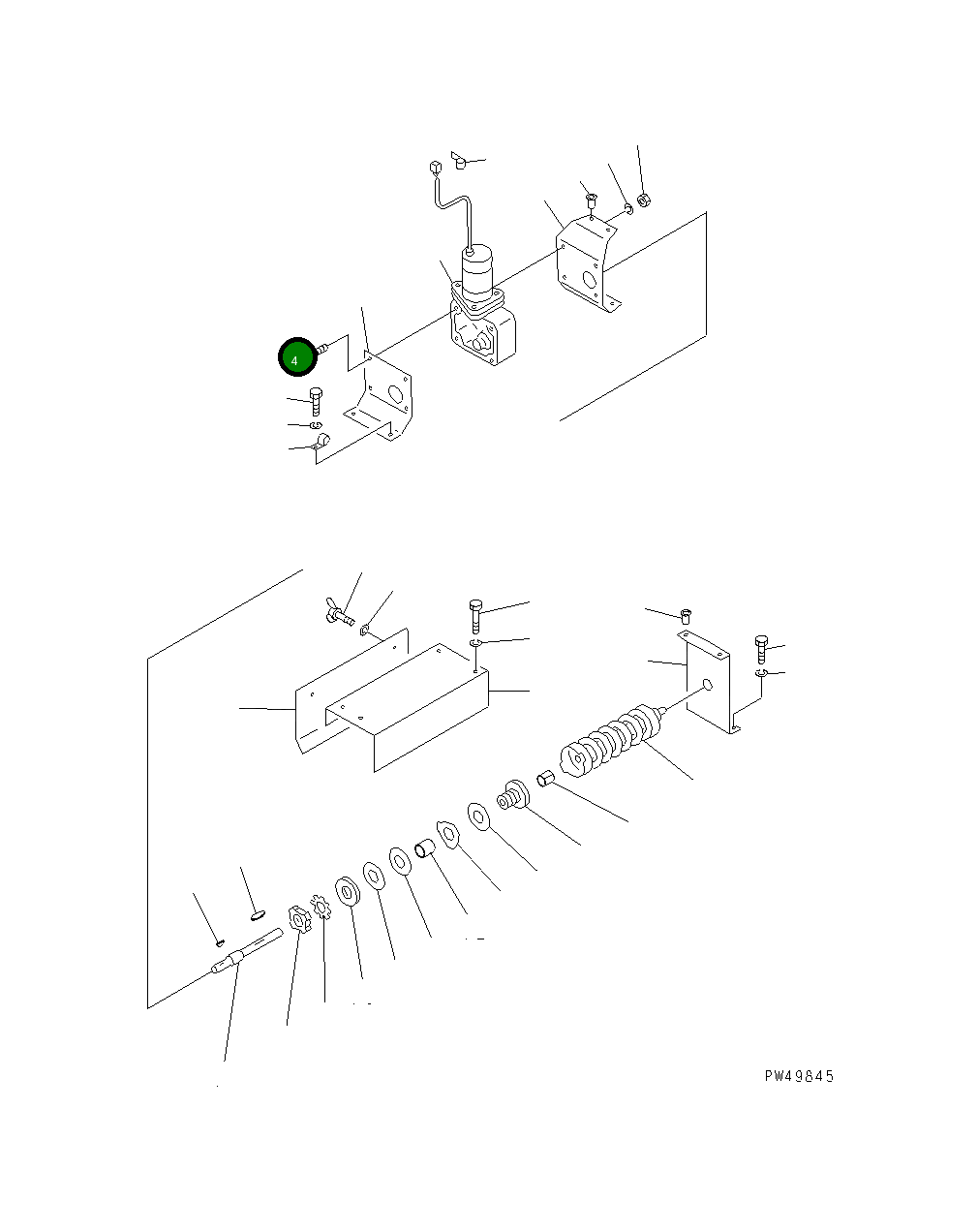 4

PW49845