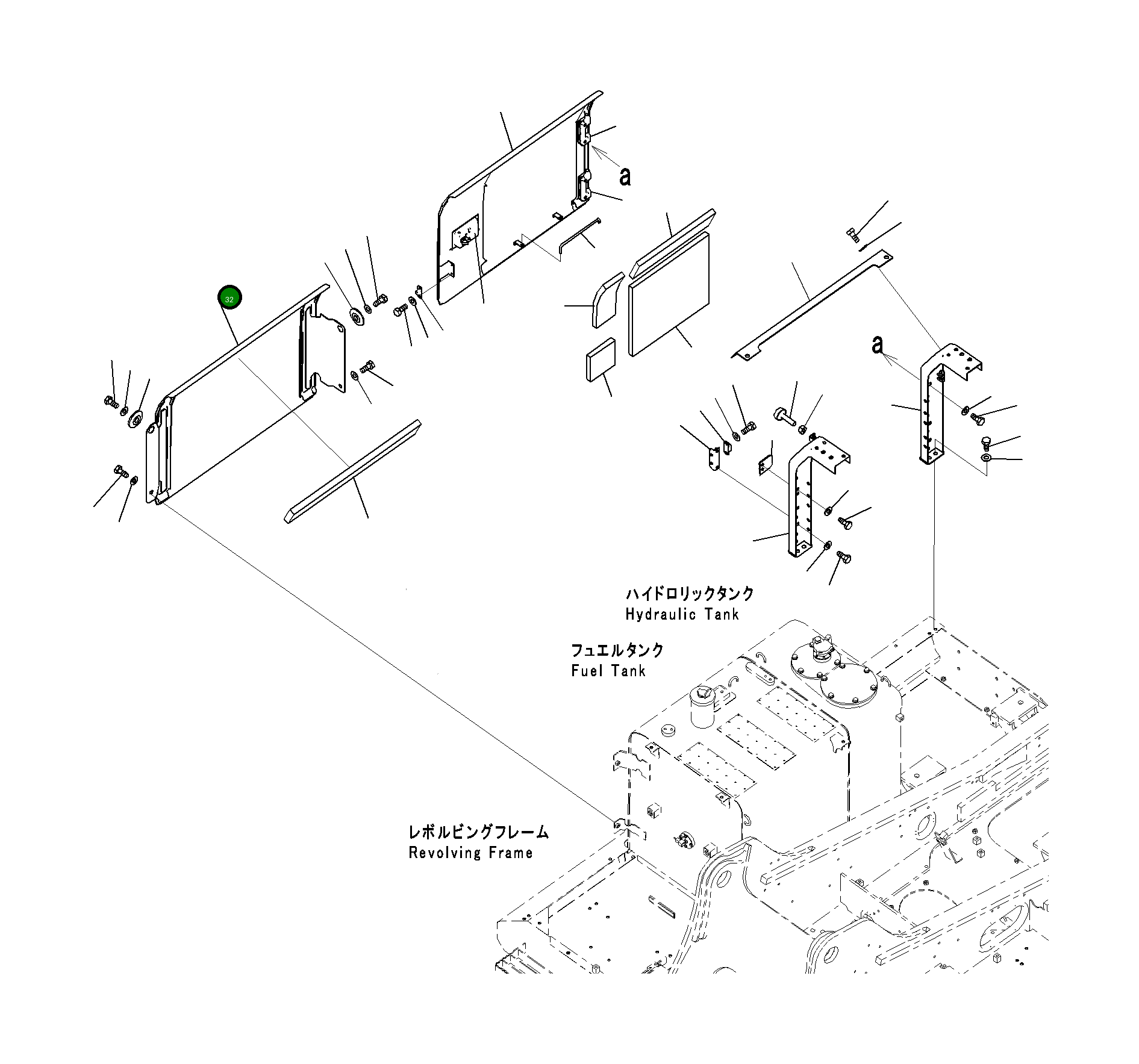 a

32

a

ハイドロリックタンク
Hydraulic Tank

フュエルタンク
Fuel Tank

レボルビングフレーム
Revolving Frame