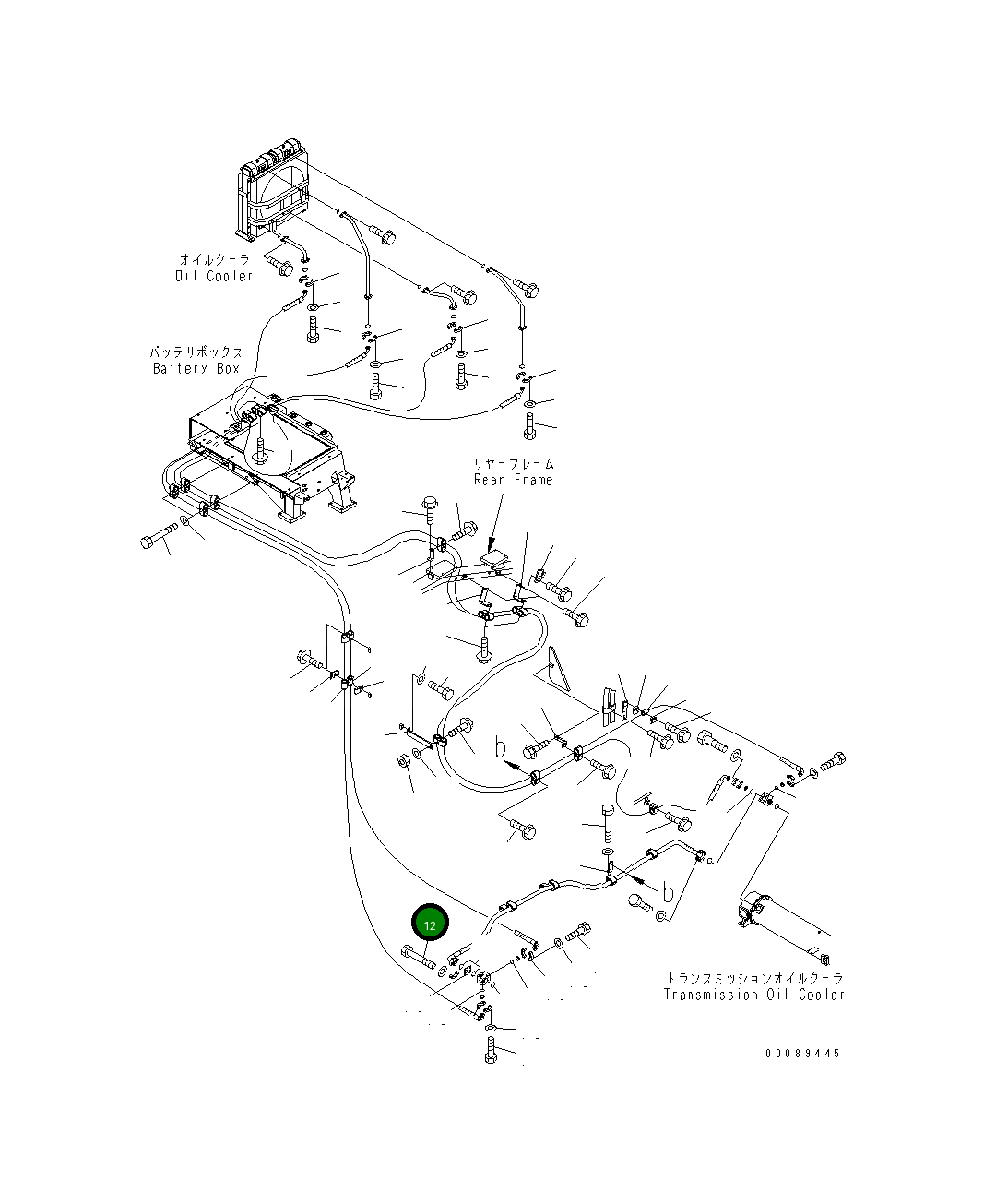 オイルクーラ
Oil Cooler

バッテリボックス
Battery Box

リヤーフレーム
Rear Frame

b

b

12

トランスミッションオイルクーラ
Transmission Oil Cooler

00089445