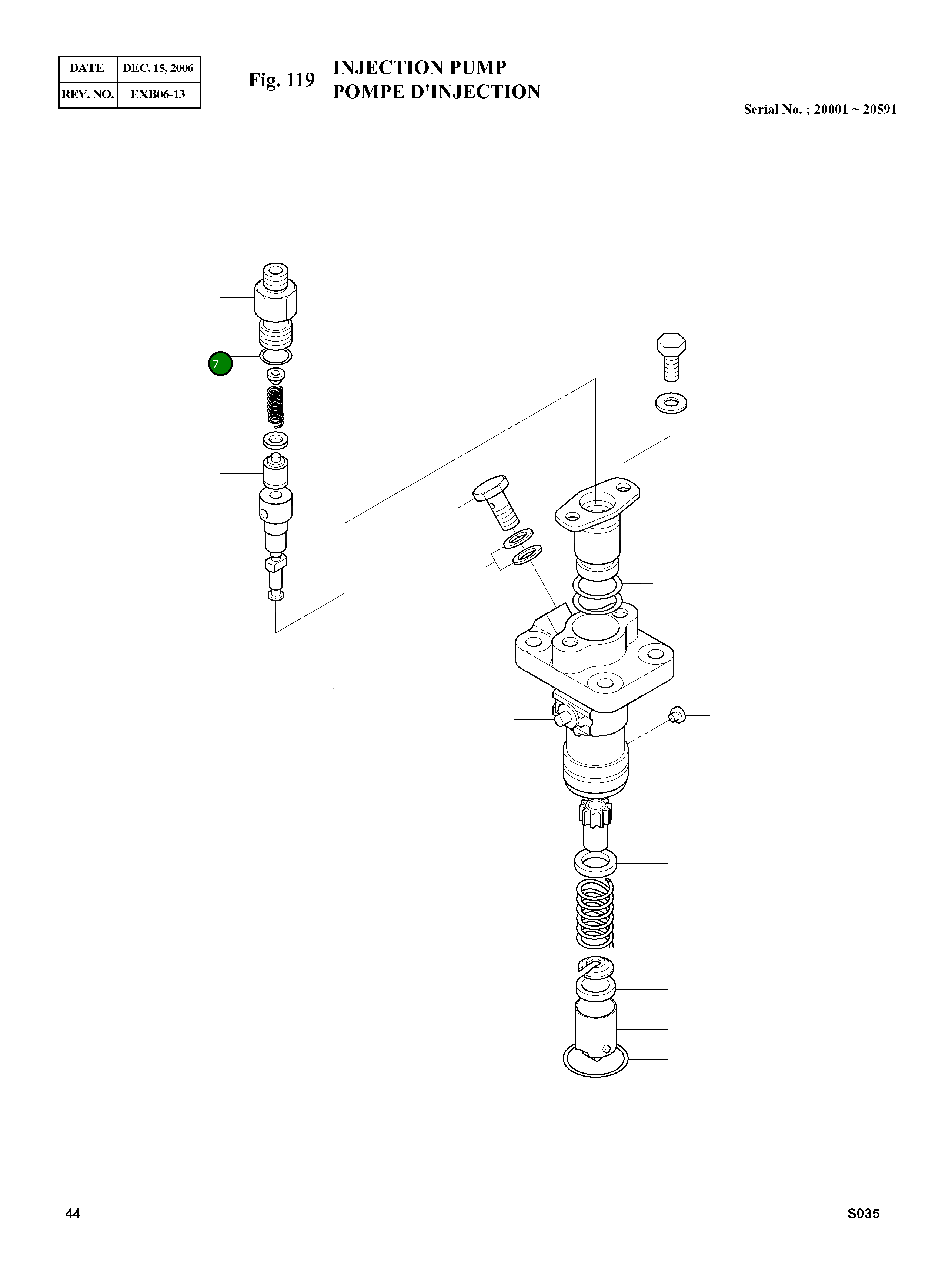 | DATE | DEC. 15, 2006 |
|---|---|
| REV. NO. | EXB06-13 |

Fig. 119 INJECTION PUMP
POMPE D'INJECTION

Serial No. ; 20001 ~ 20591

7

44

S035