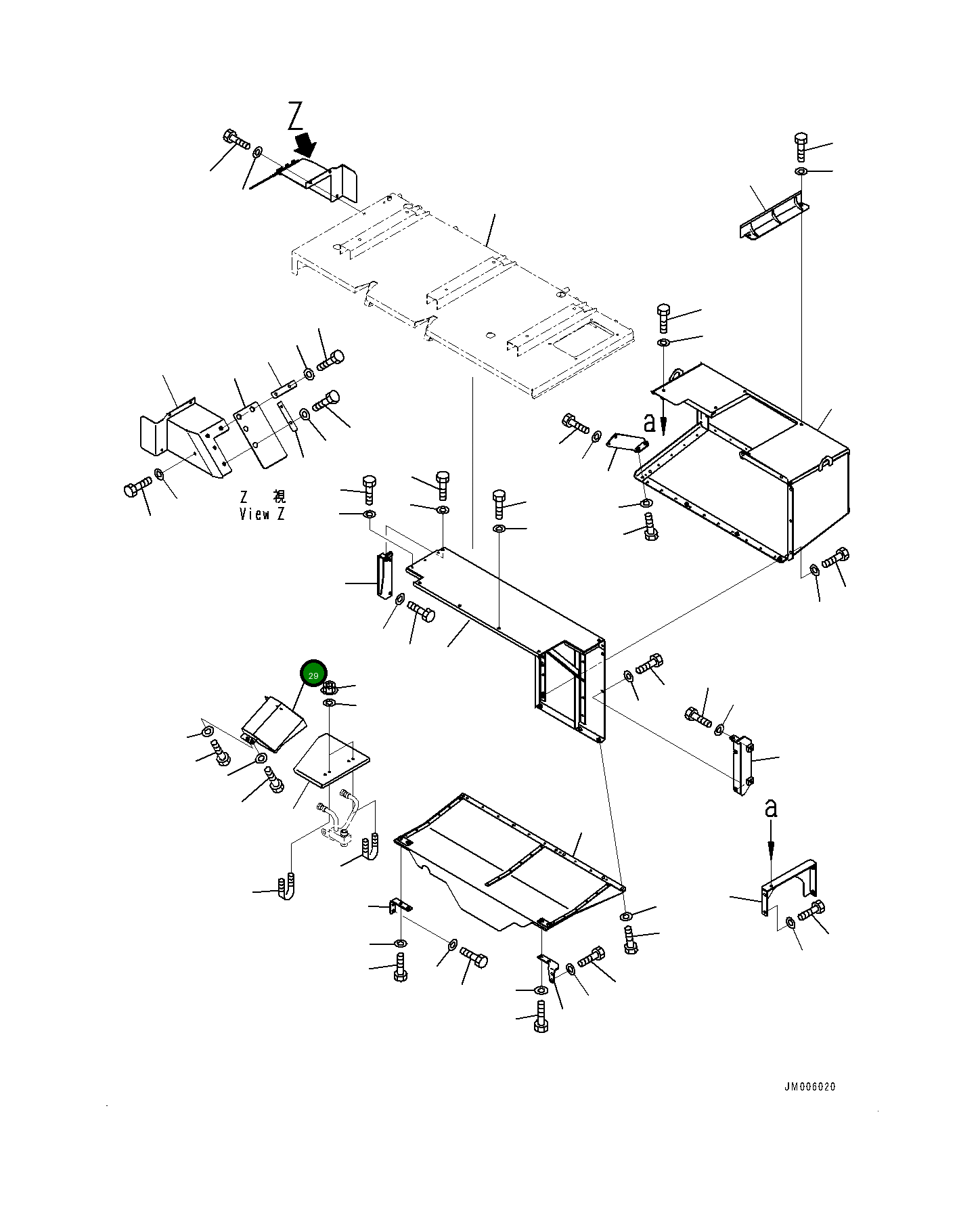 Z

a

Z 視
View Z

29

a

JM006020