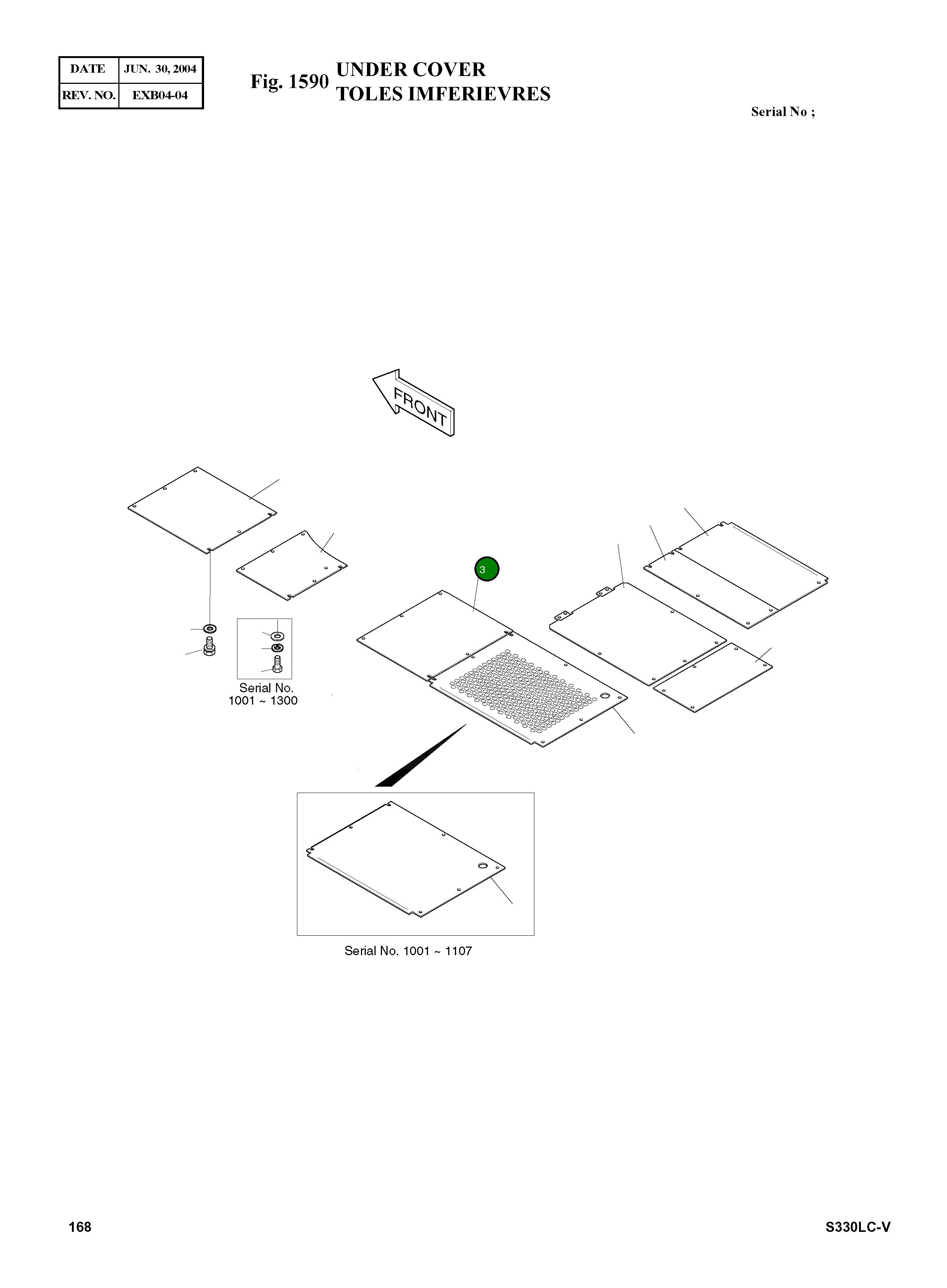 | DATE | JUN. 30, 2004 |
|---|---|
| REV. NO. | EXB04-04 |

Fig. 1590 UNDER COVER
TOLES IMFERIEVRES

Serial No ;

FRONT

3

Serial No.
1001 ~ 1300

Serial No. 1001 ~ 1107

168

S330LC-V