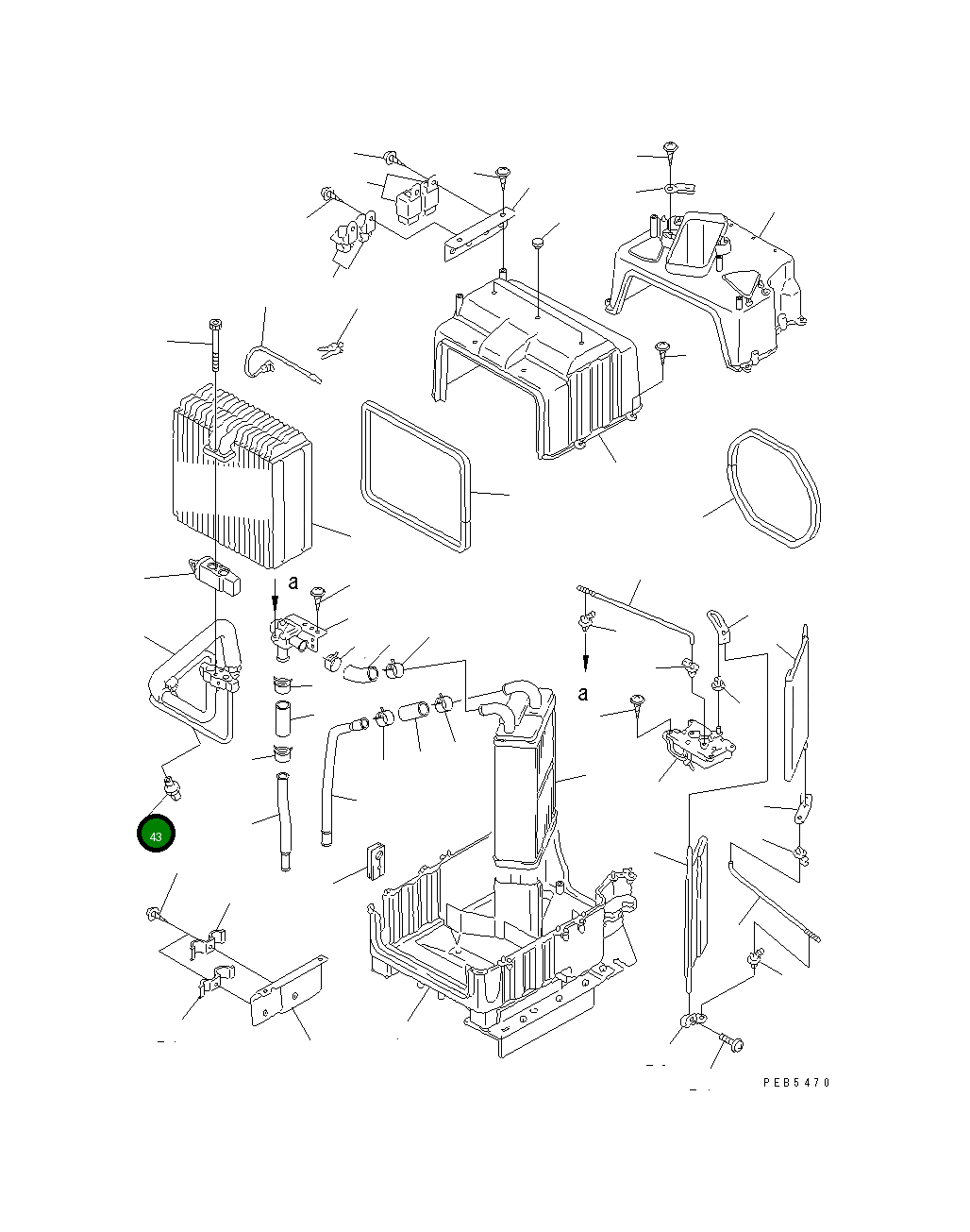 a

a

43

PEB5470