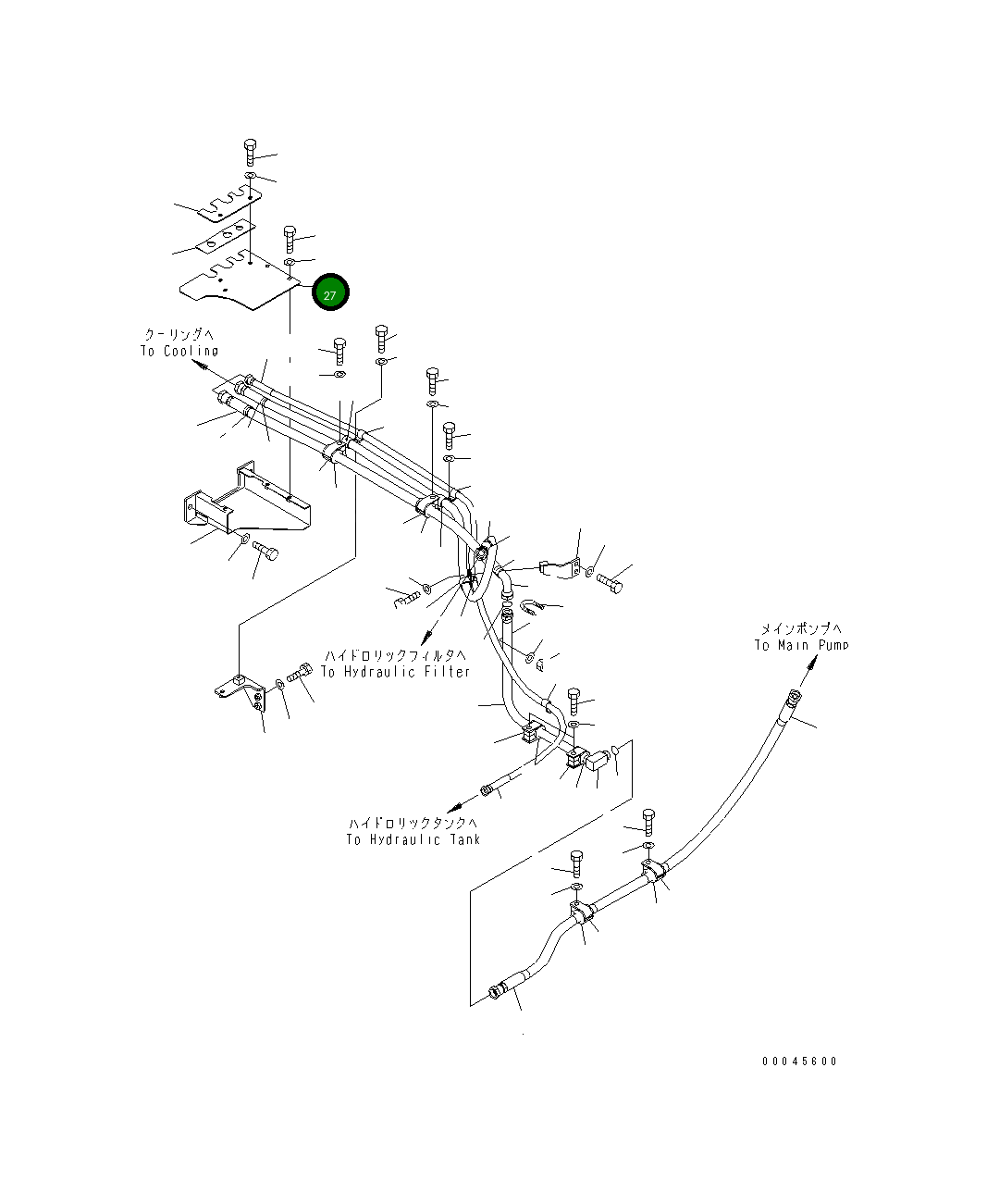 27

クーリングへ
To Cooling

ハイドロリックフィルタへ
To Hydraulic Filter

メインポンプへ
To Main Pump

ハイドロリックタンクへ
To Hydraulic Tank

00045600