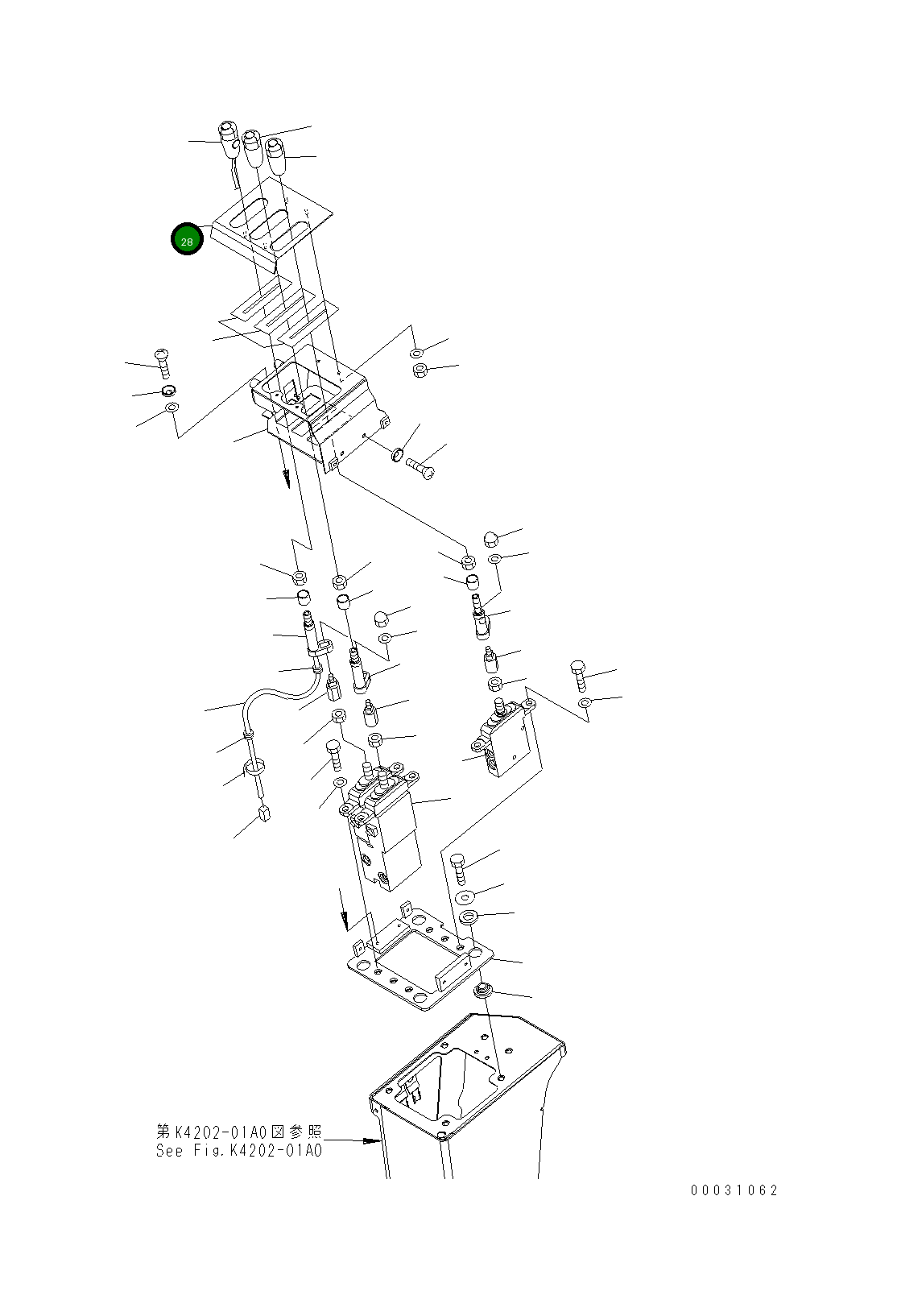 28

第K4202-01A0図参照
See Fig.K4202-01A0

00031062