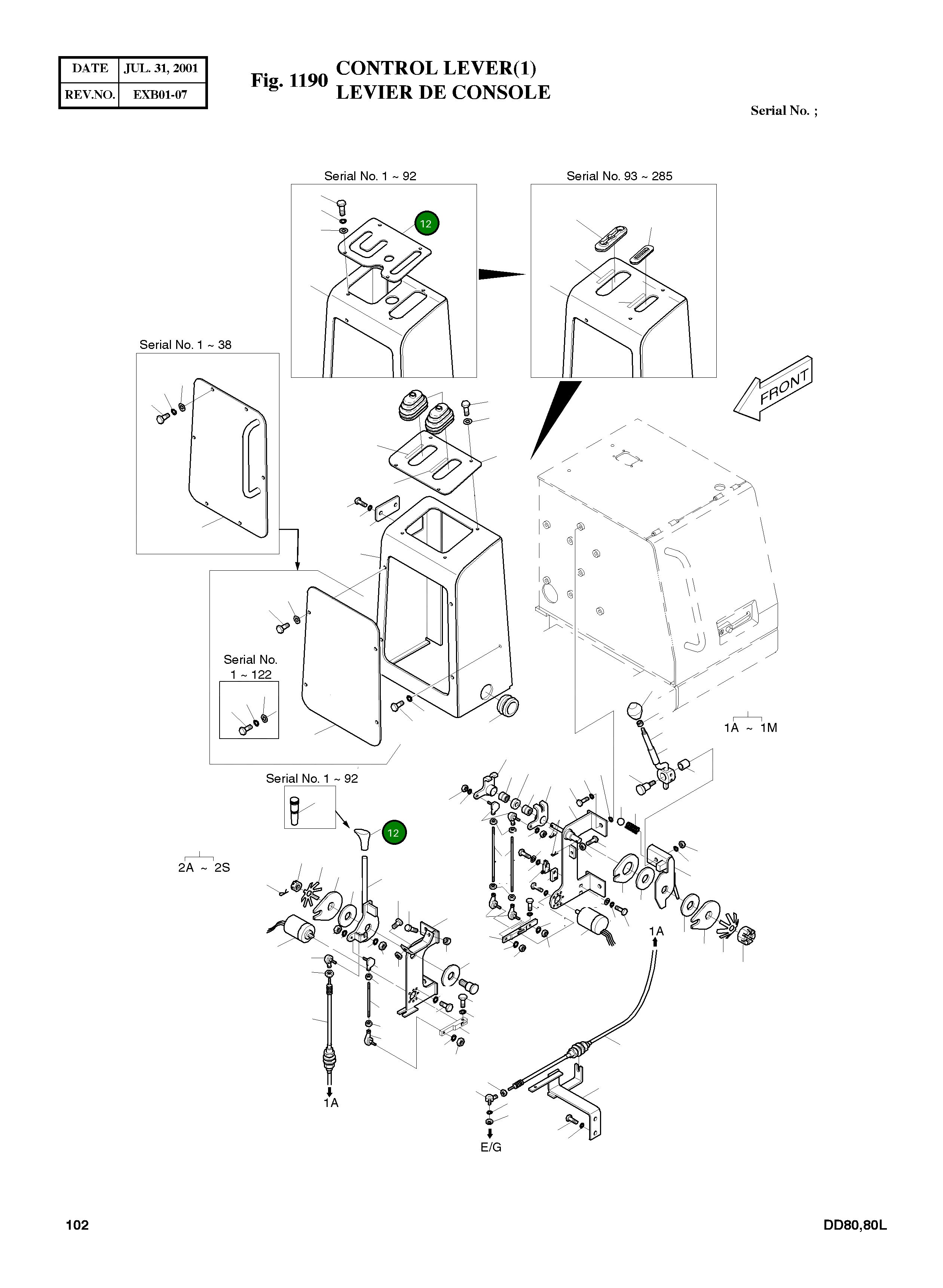 | DATE | JUL. 31, 2001 |
|---|---|
| REV.NO. | EXB01-07 |

Fig. 1190 CONTROL LEVER(1)
LEVIER DE CONSOLE

Serial No. ;

Serial No. 1 ~ 92

12

Serial No. 93 ~ 285

Serial No. 1 ~ 38

FRONT

Serial No. 1 ~ 122

1A ~ 1M

Serial No. 1 ~ 92

12

2A ~ 2S

1A

1A

E/G

102

DD80,80L