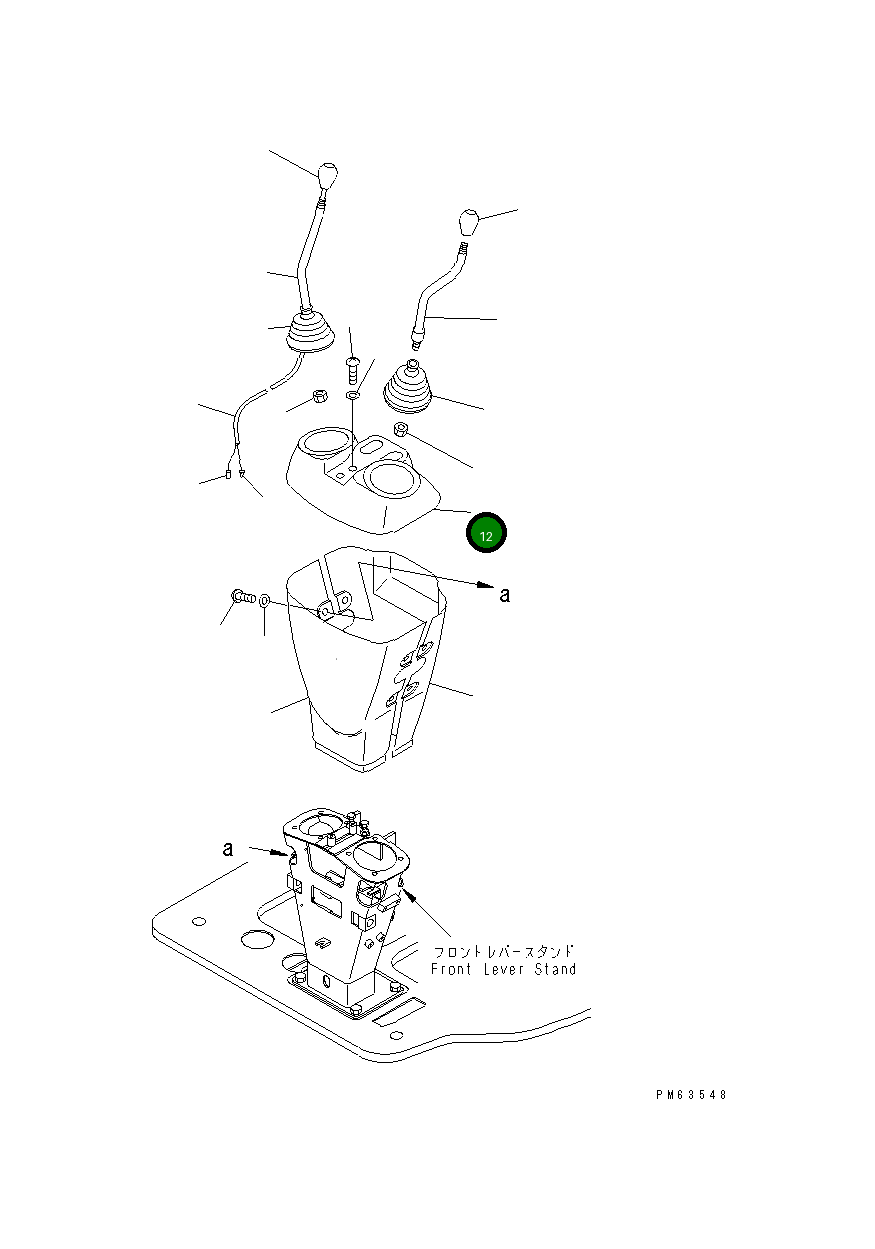 12

a

a

フロントレバースタンド
Front Lever Stand

PM63548