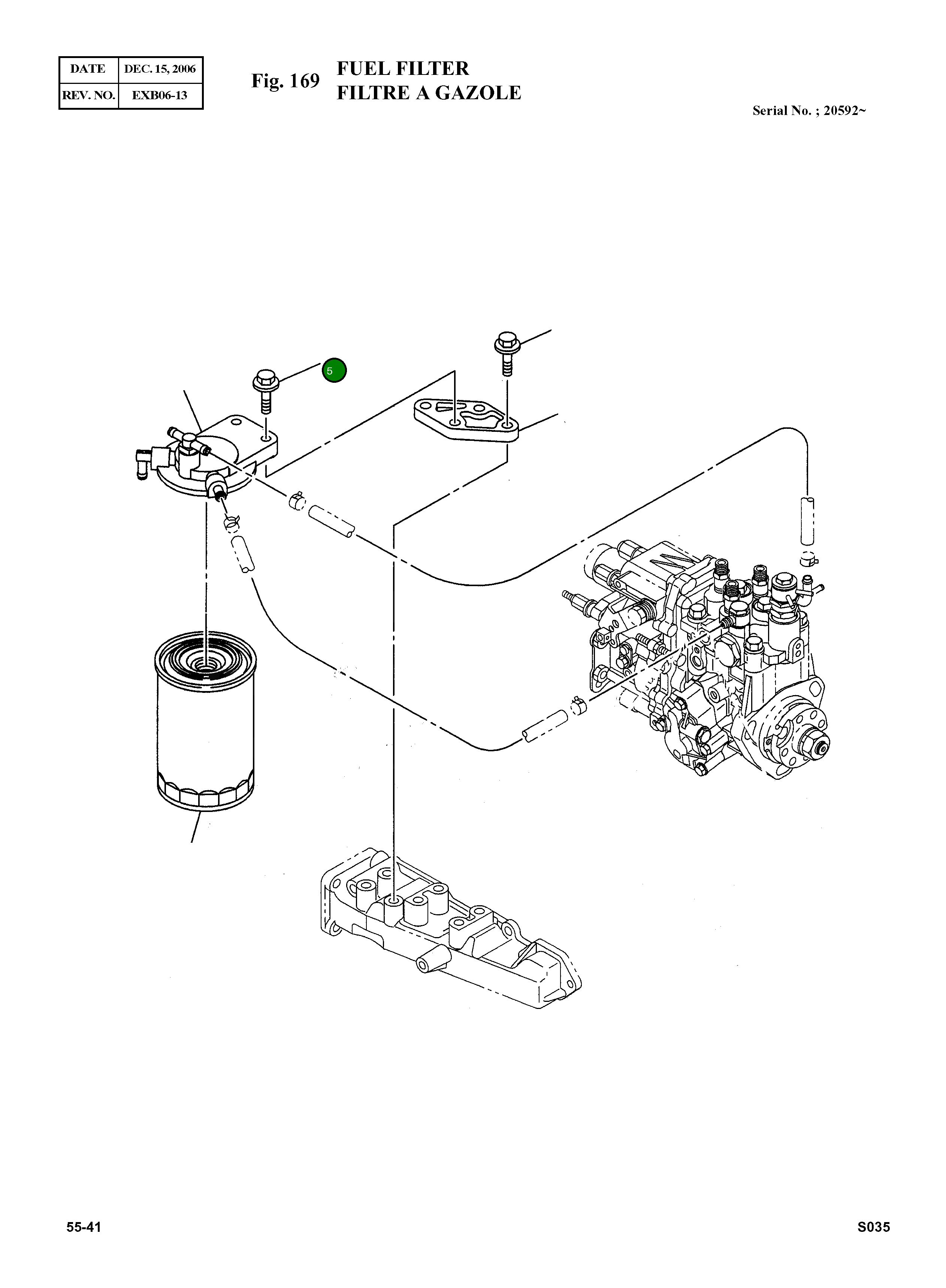 | DATE | DEC. 15, 2006 |
|---|---|
| REV. NO. | EXB06-13 |

Fig. 169 FUEL FILTER
FILTRE A GAZOLE

Serial No. ; 20592~

5

55-41

S035