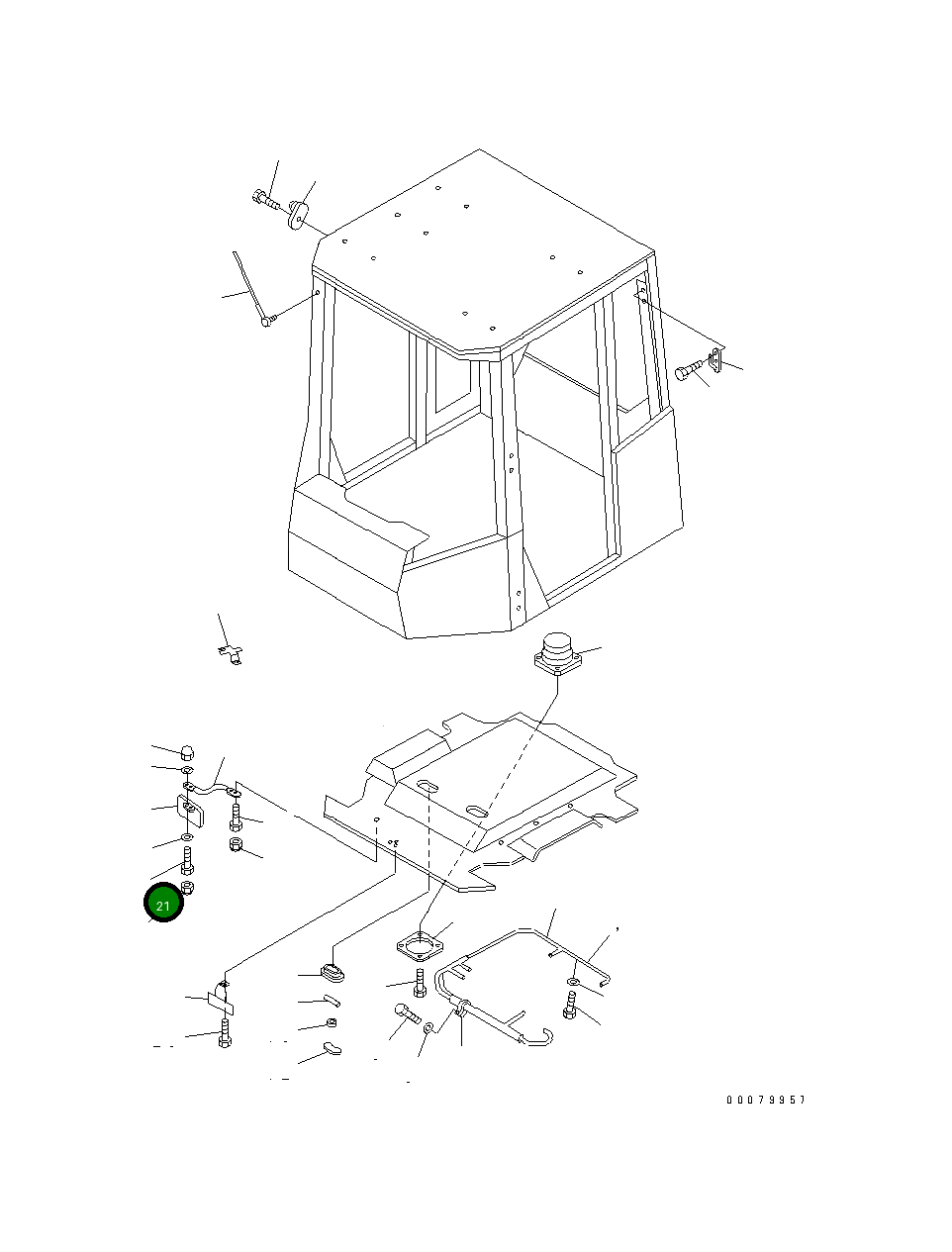 21

00079957