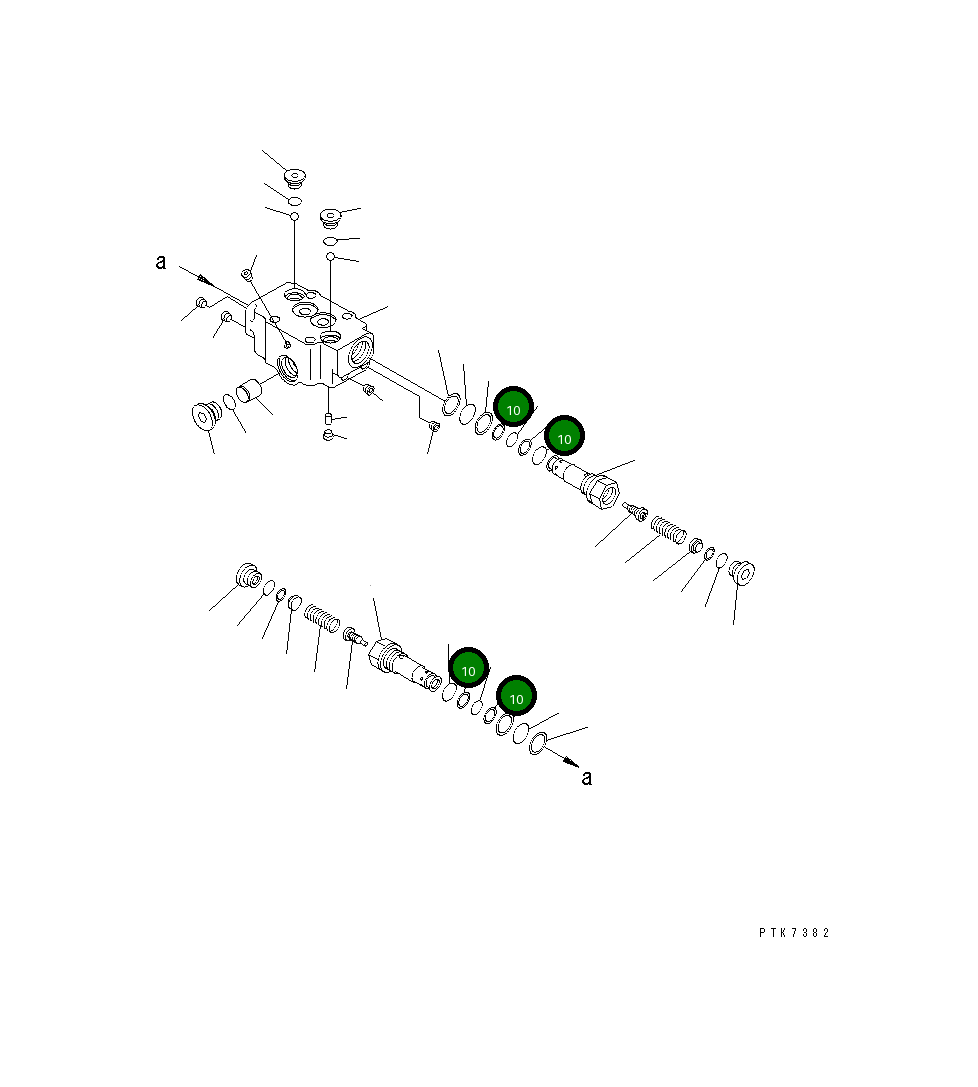 a
10
10
10
10
a
PTK7382