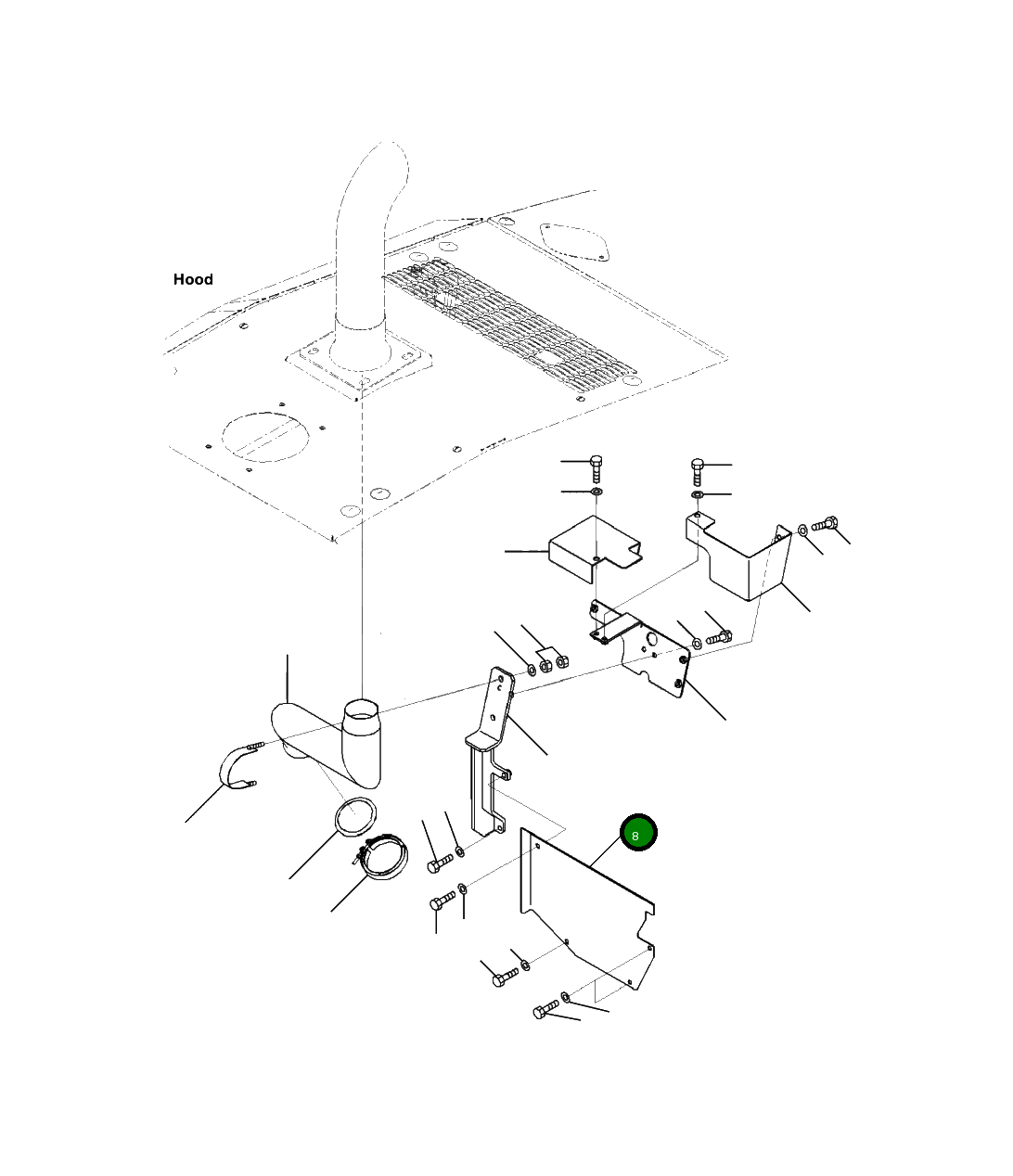 Hood

8