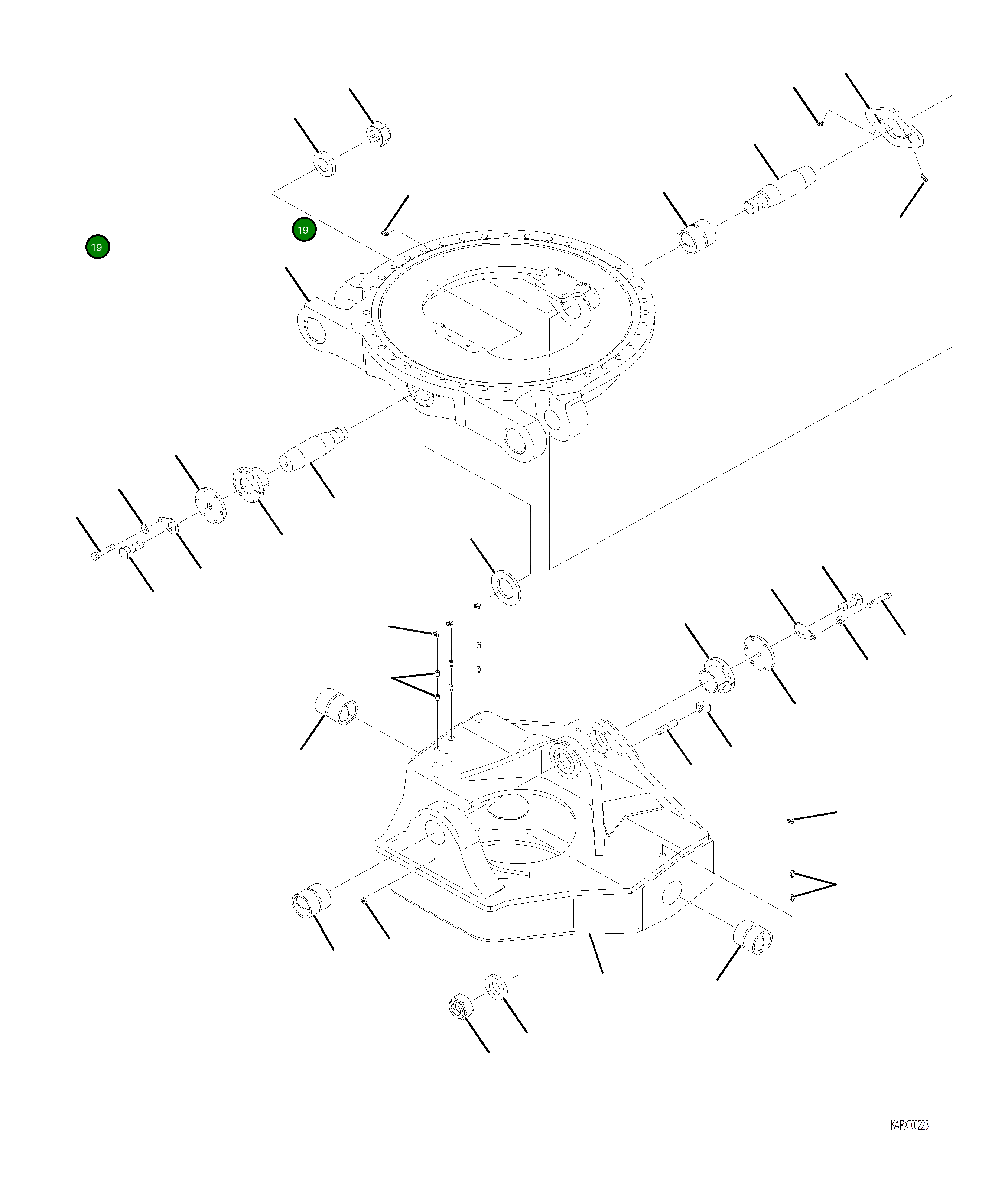 19

19

KAPX00223