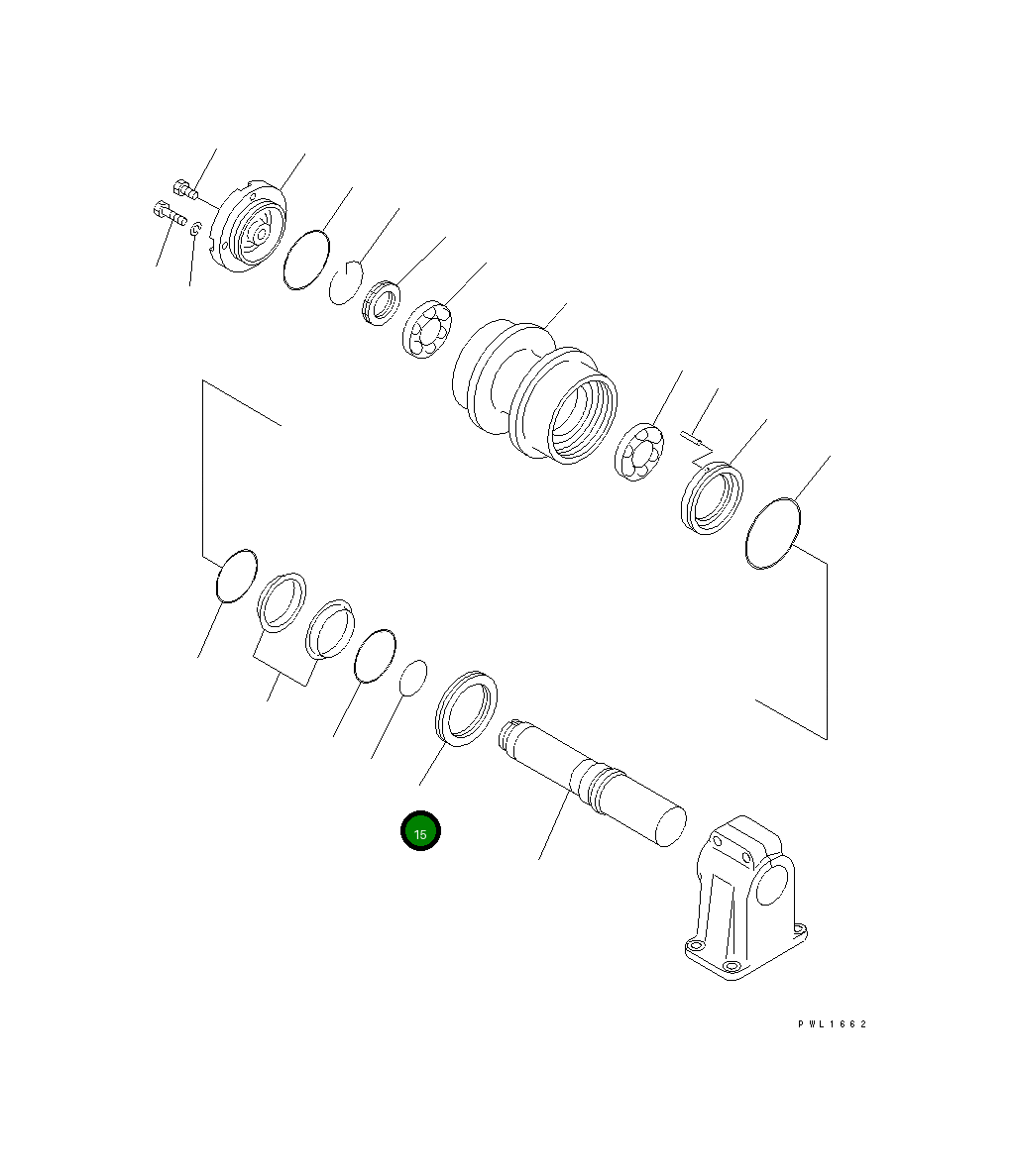 15

PWL1662