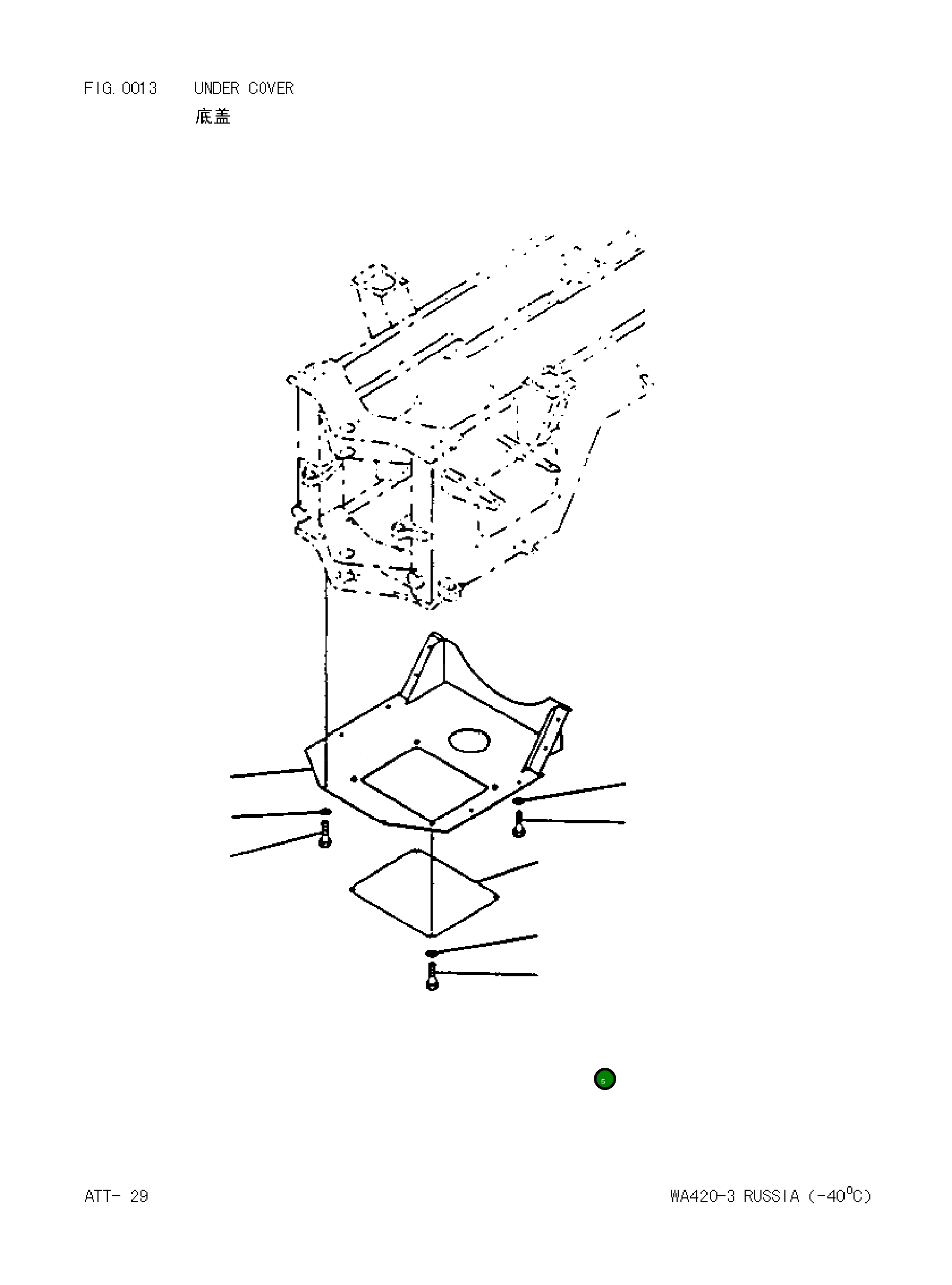 FIG. 0013 UNDER COVER

底盖

5

ATT- 29

WA420-3 RUSSIA (-40$^0$C)