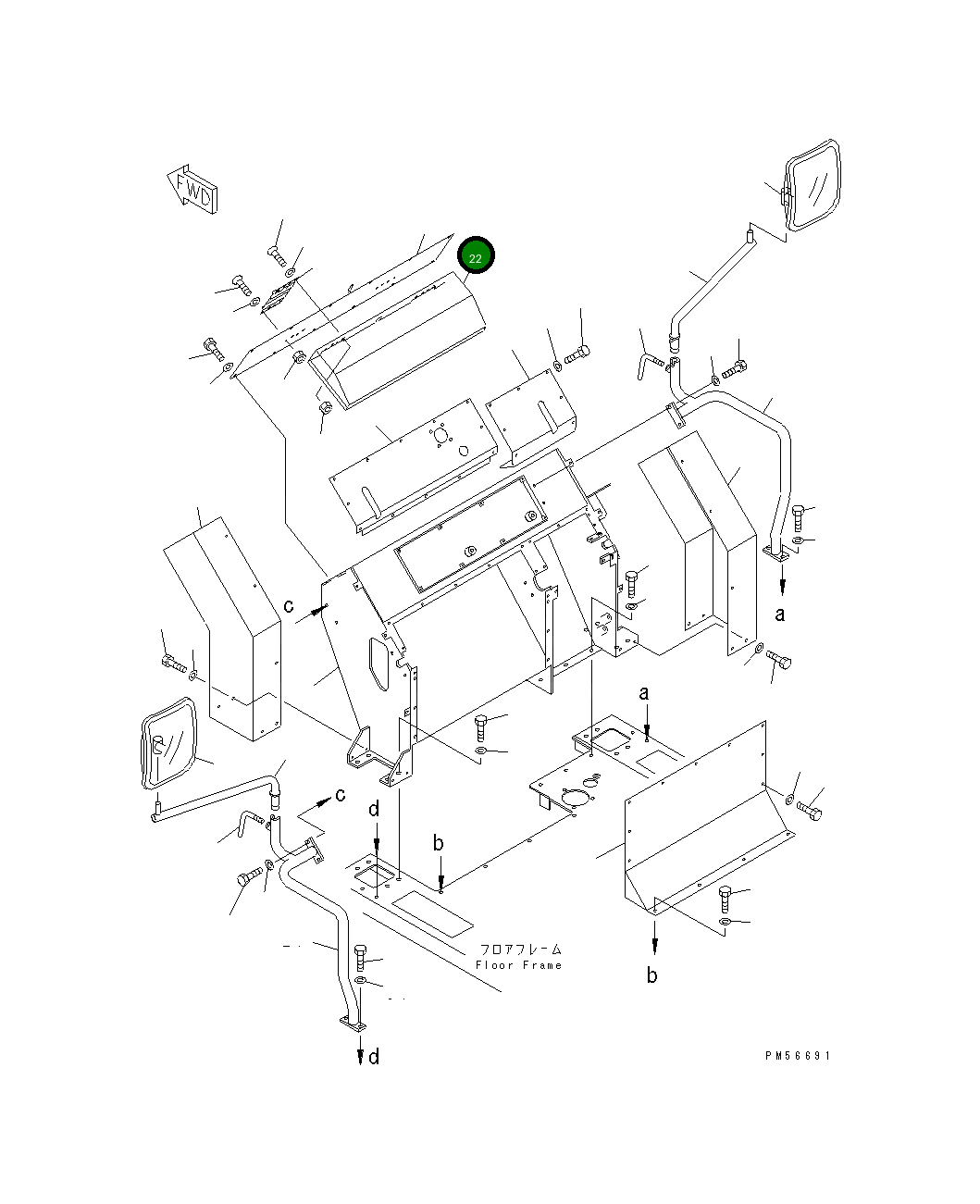 FWD

22

c

a

a

c

d

b

フロアフレーム
Floor Frame

b

d

PM56691